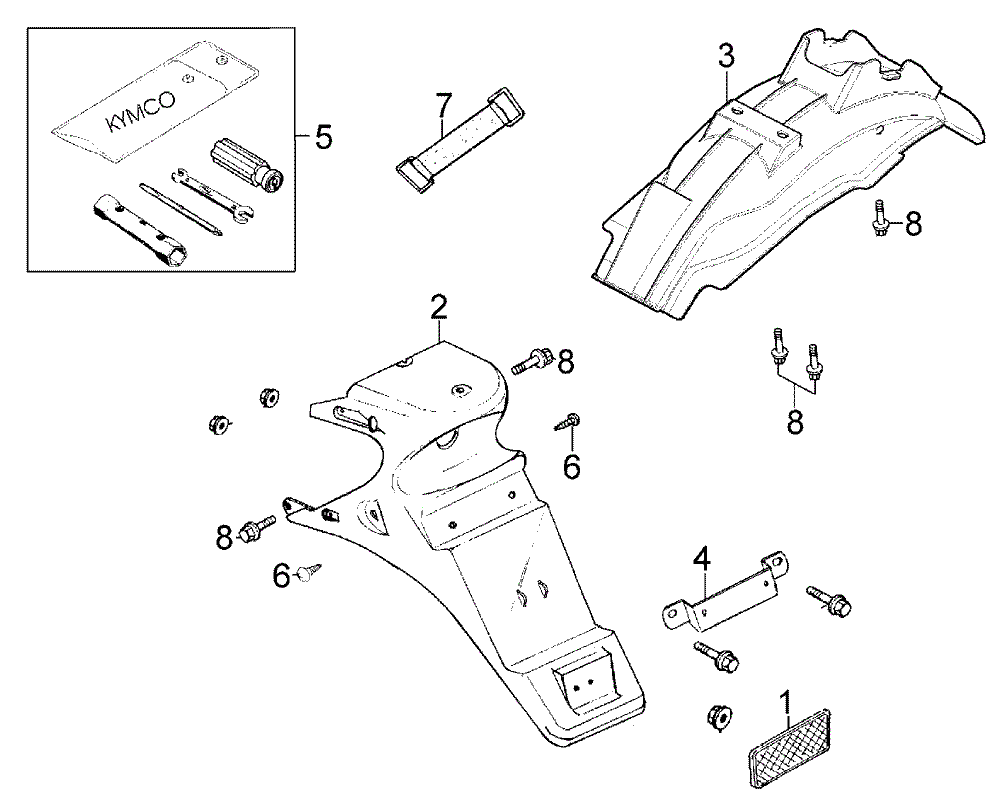 KYMCO
5
7
3
8
2
8
6
8
8
6
4
1