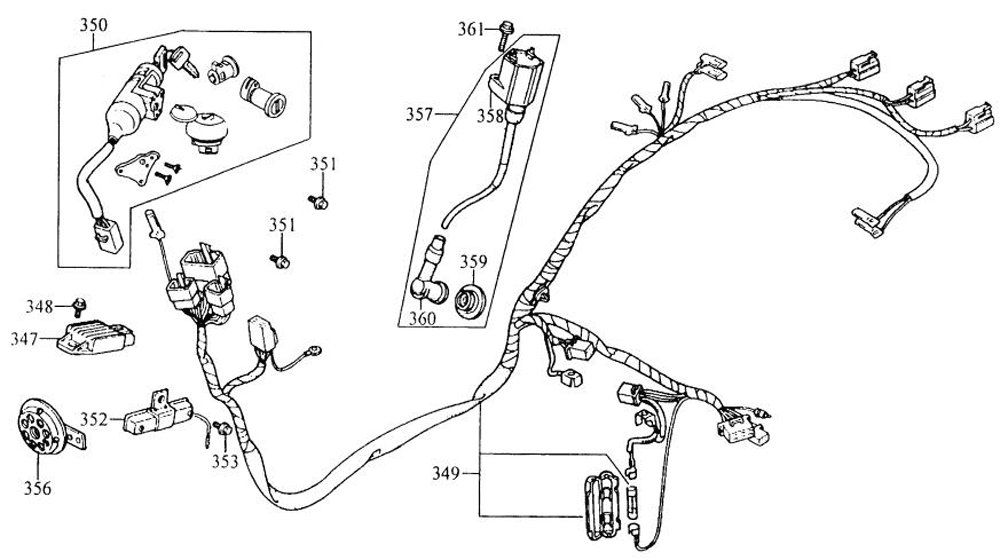 350
361
357
358
351
351
359
360
348
347
352
353
356
349