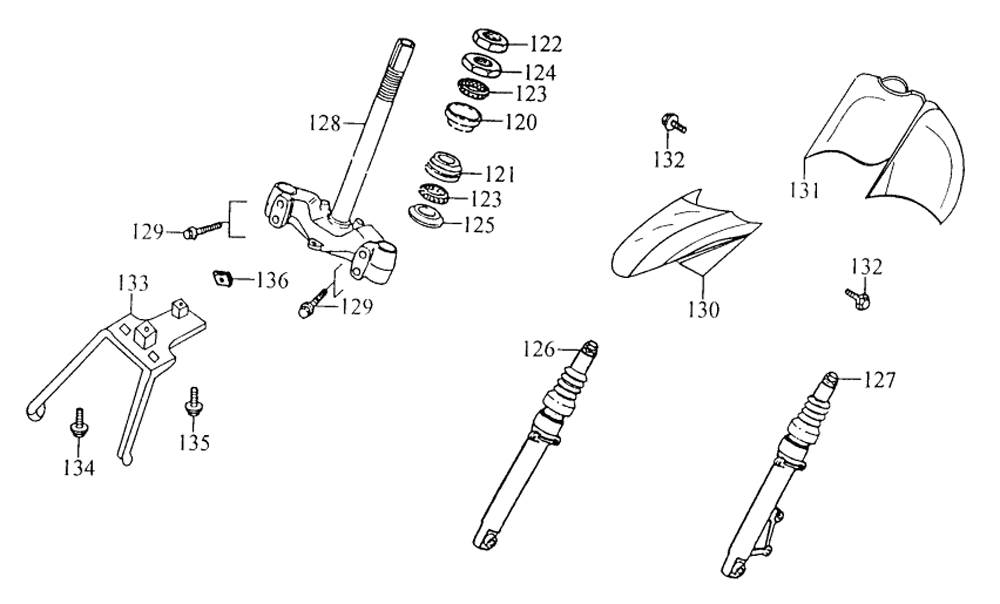 122
124
123
120
128
121
123
125
129
136
129
133
134
135
132
131
130
132
126
127