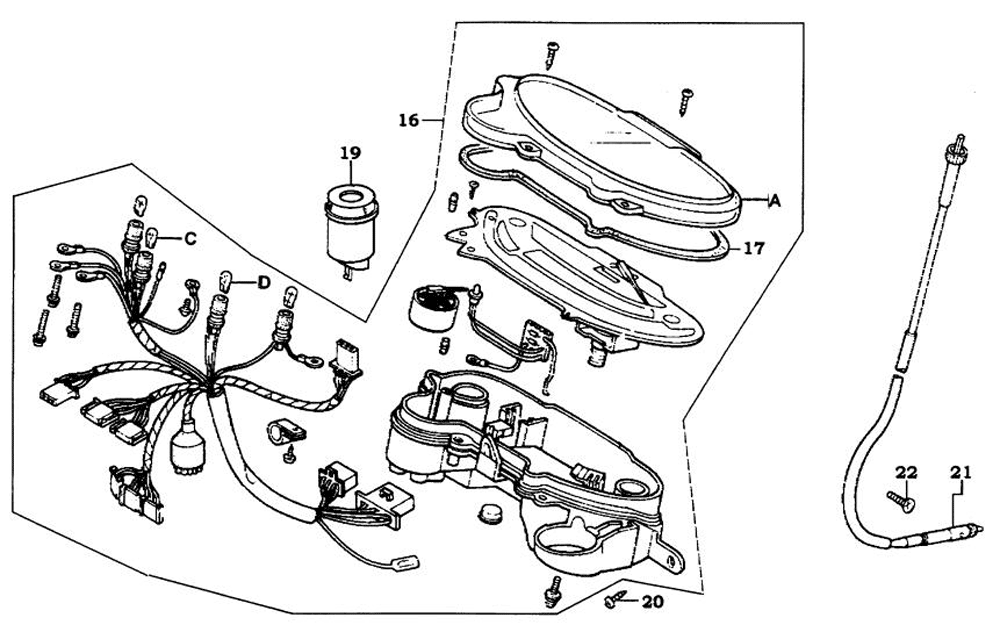 16
19
A
17
C
D
22
21
20