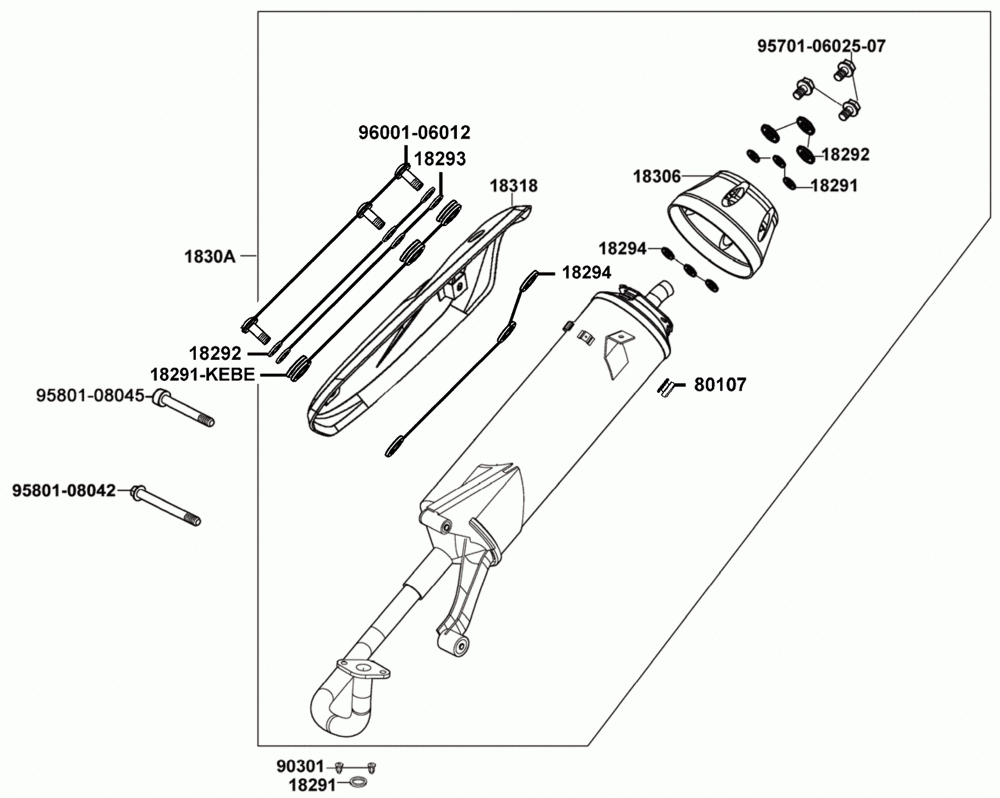 95701-06025-07
96001-06012
18293
18318
18292
18306
18291
1830A
18294
18294
18292
18291-KEBE
80107
95801-08045
95801-08042
90301
18291