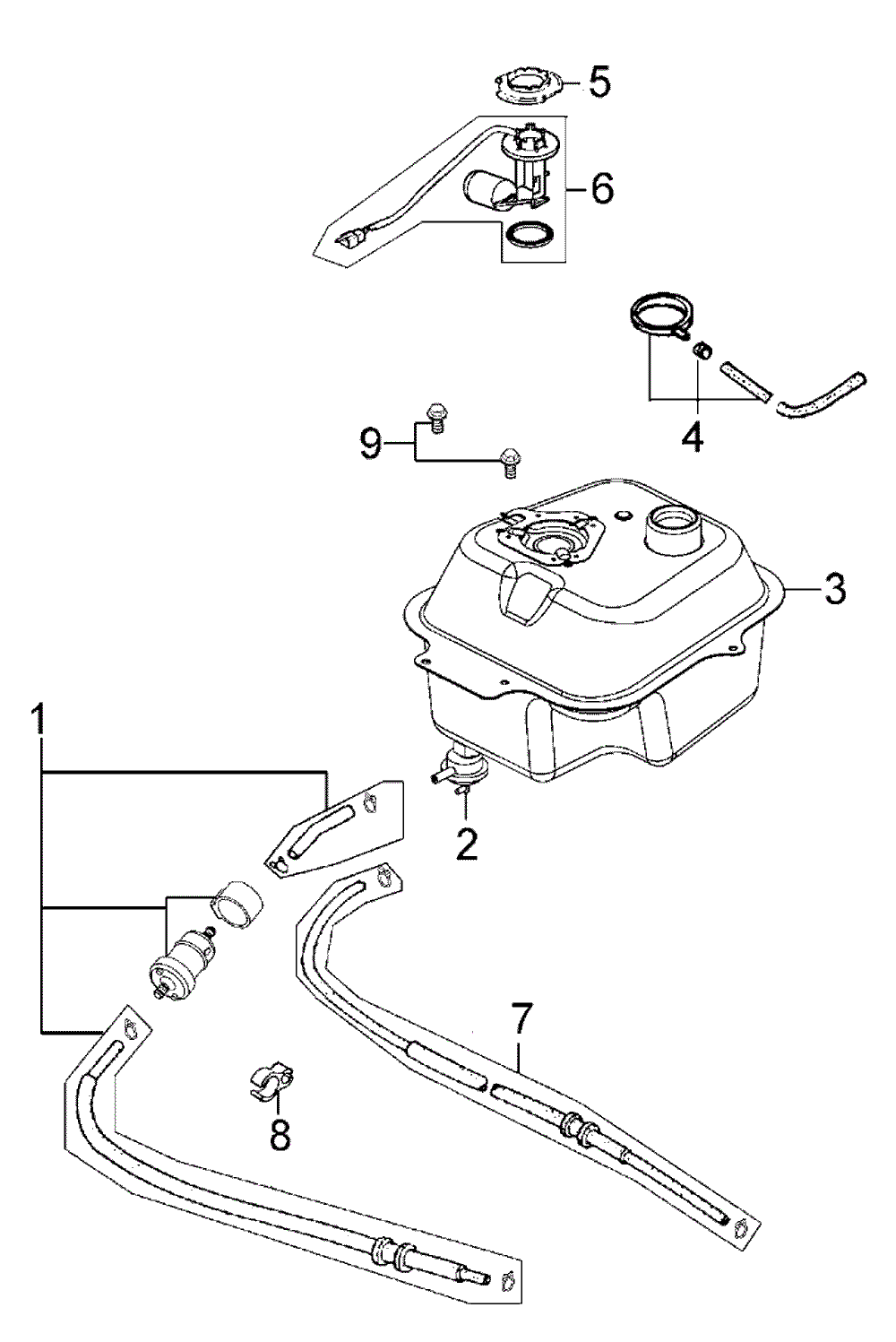 5
6
4
9
3
1
2
7
8