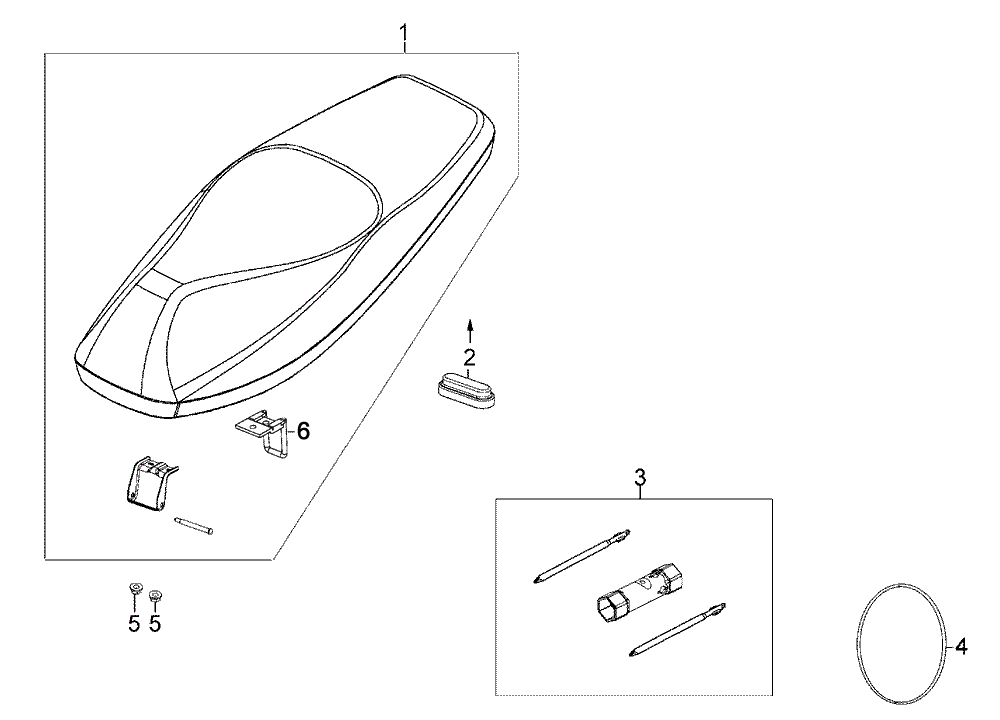 1
2
6
3
5 5
4