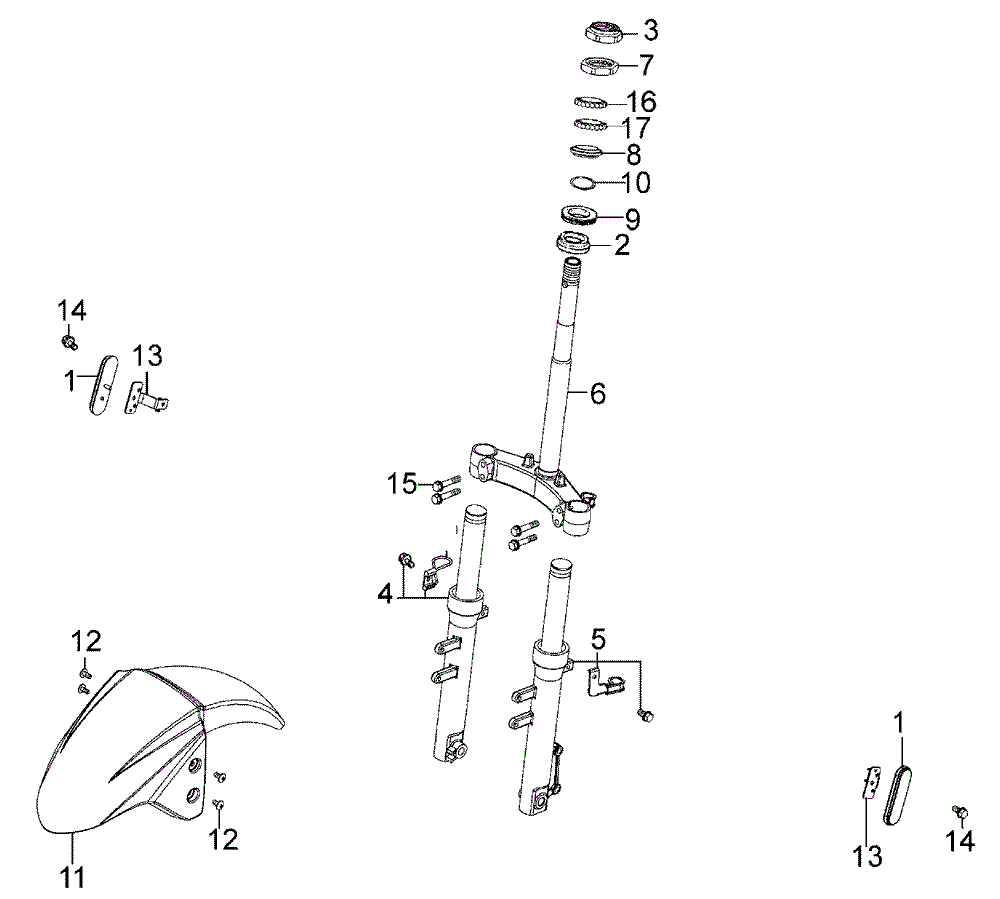 3
7
16
17
8
10
9
2
14
13
1
6
15
4
5
12
12
11
1
13
14