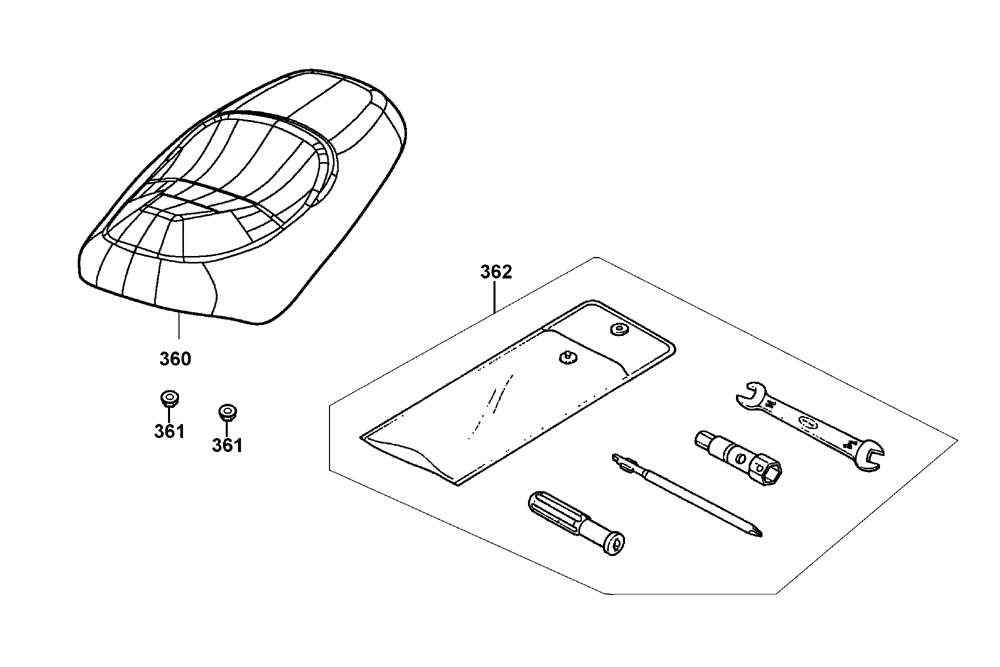 362

360

361

361