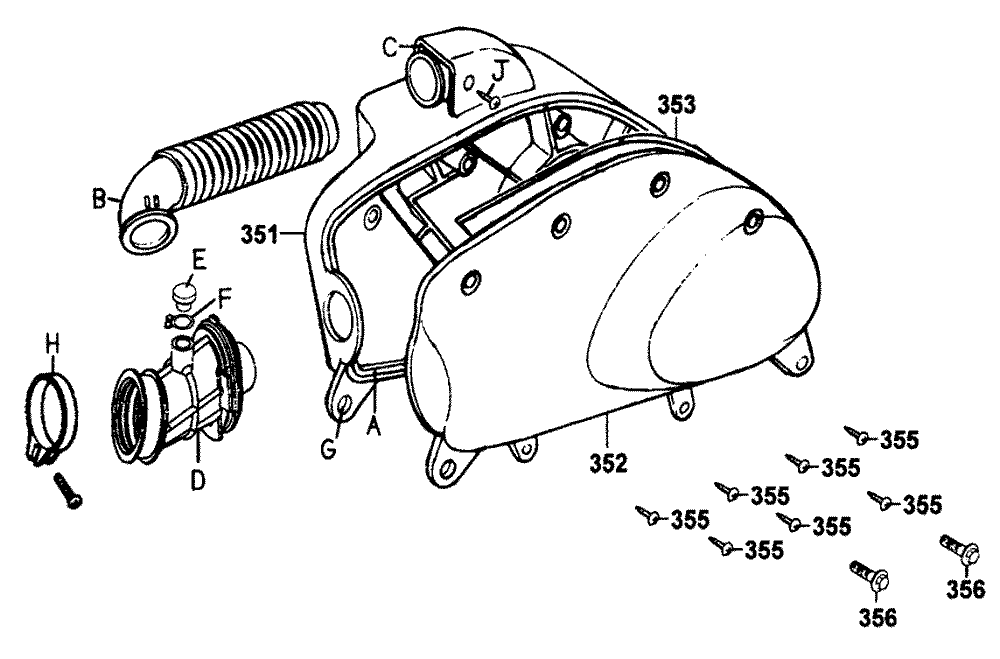 C
J
353
B
351
E
F
H
G
A
D
352
355
355
355
355
355
355
355
356
356