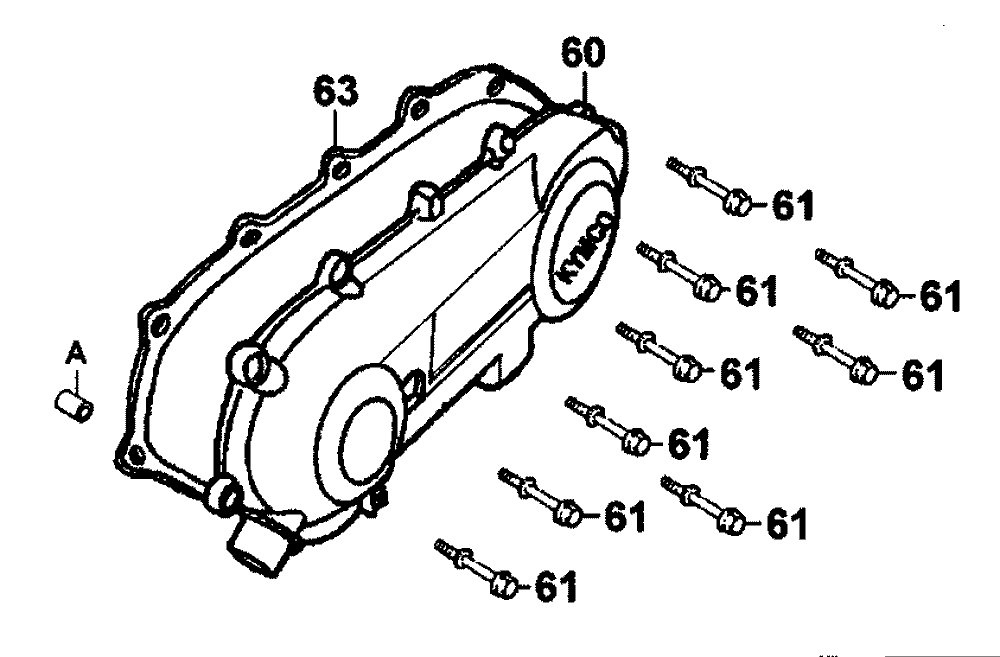 63
60
KYMCO
61
61
61
61
61
61
61
61
61
A