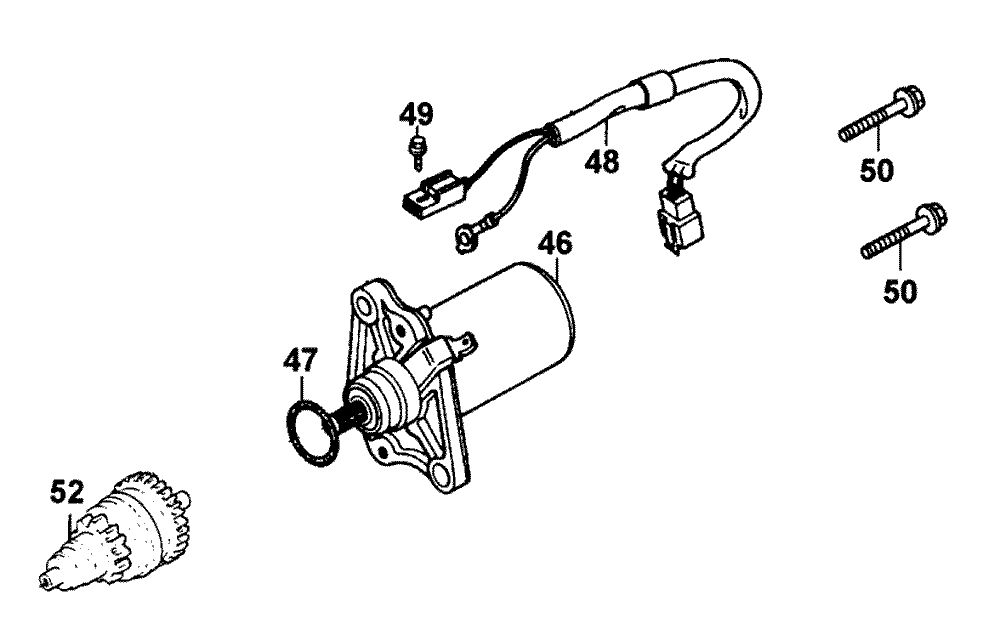 49
48
50
46
50
47
52