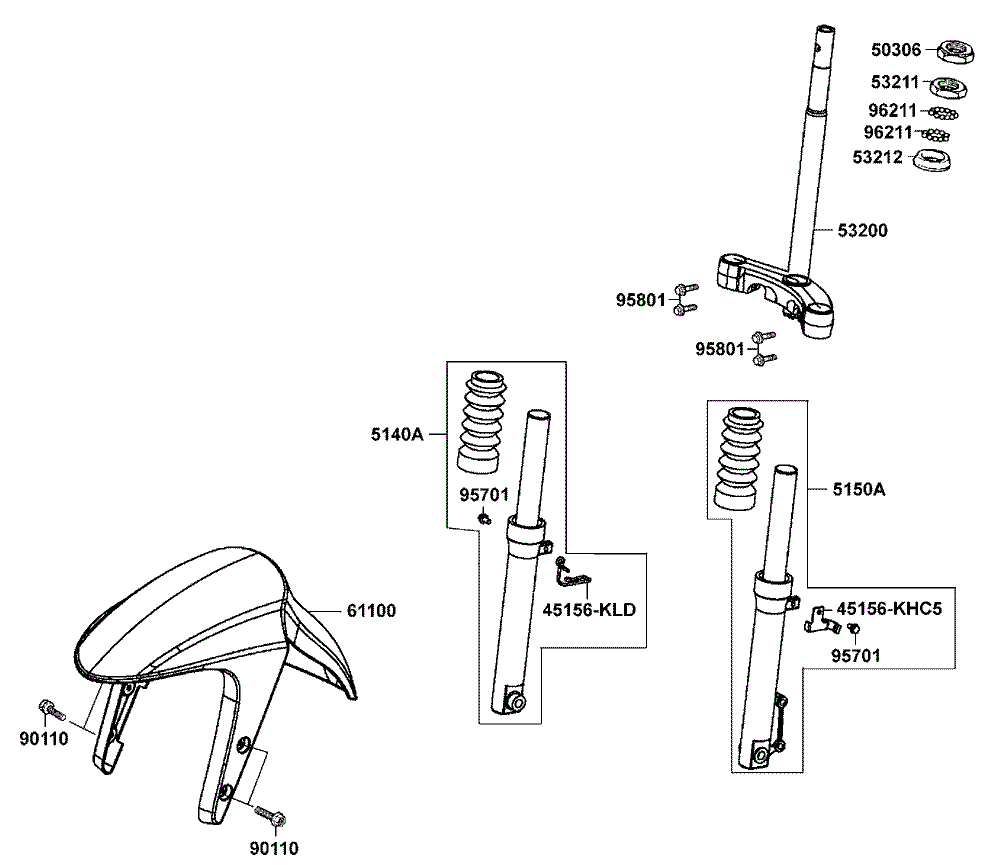 50306
53211
96211
96211
53212
53200
95801
95801
5140A
95701
45156-KLD
5150A
45156-KHC5
95701
61100
90110
90110