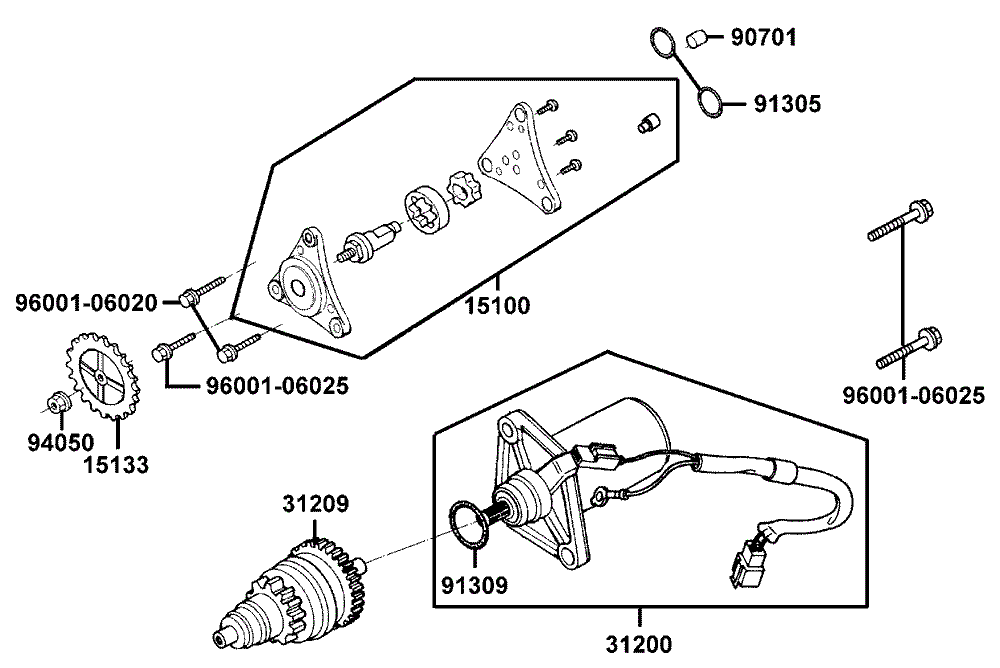 90701
91305
96001-06020
15100
96001-06025
96001-06025
94050
15133
31209
91309
31200