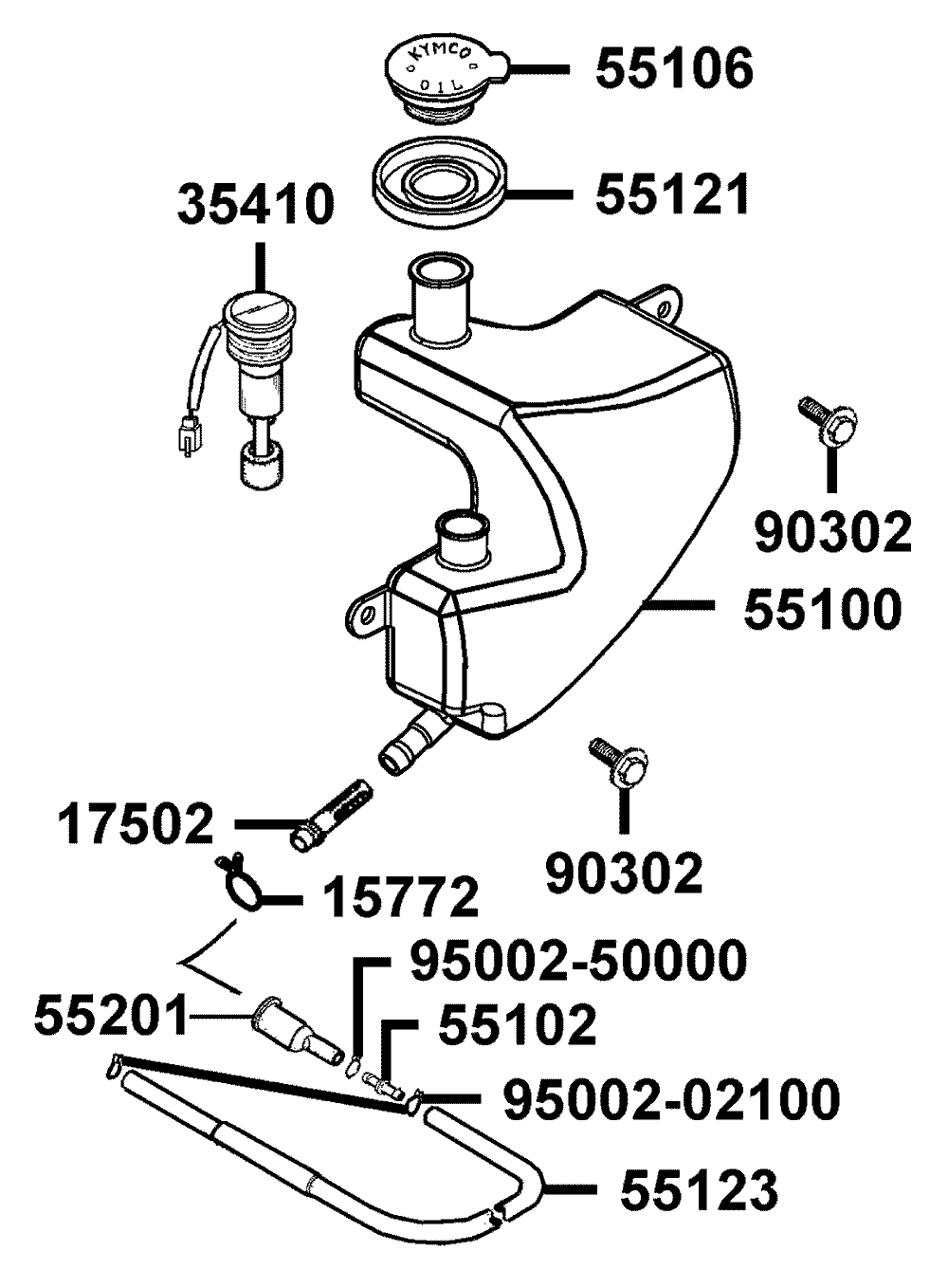 KYMCO
OIL
55106
55121
35410
90302
55100
17502
90302
15772
95002-50000
55201
55102
95002-02100
55123