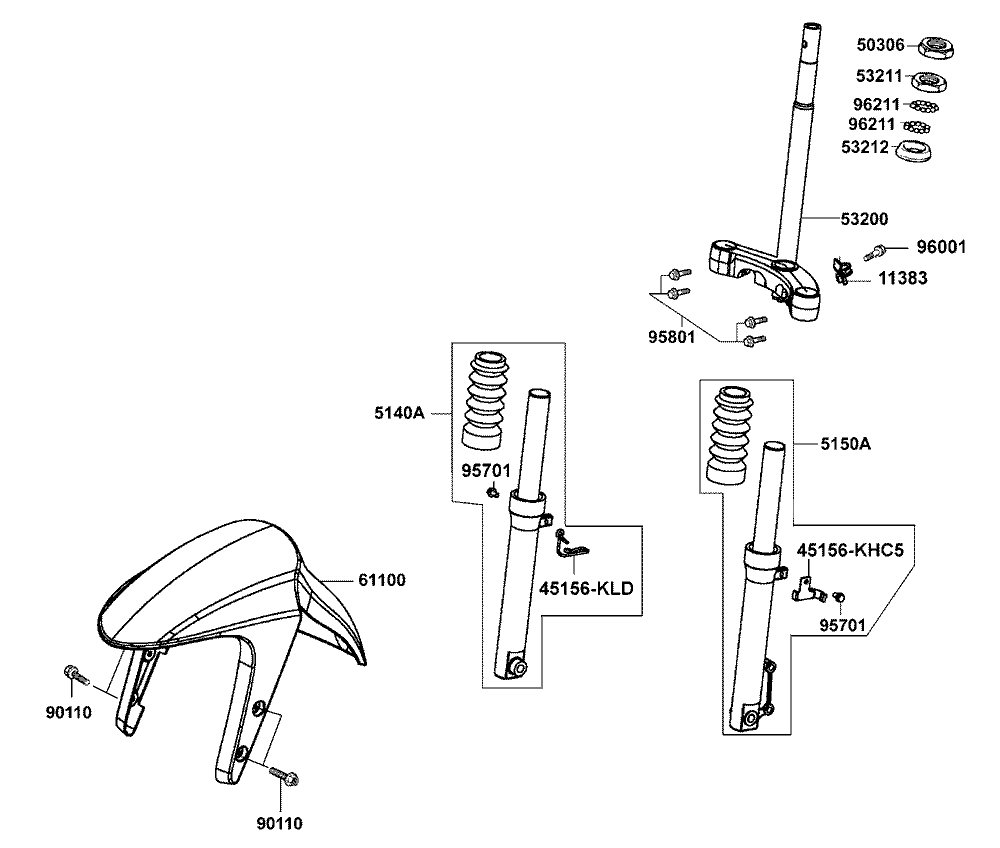 50306
53211
96211
96211
53212
53200
96001
11383
95801
5140A
95701
45156-KLD
5150A
45156-KHC5
95701
61100
90110
90110