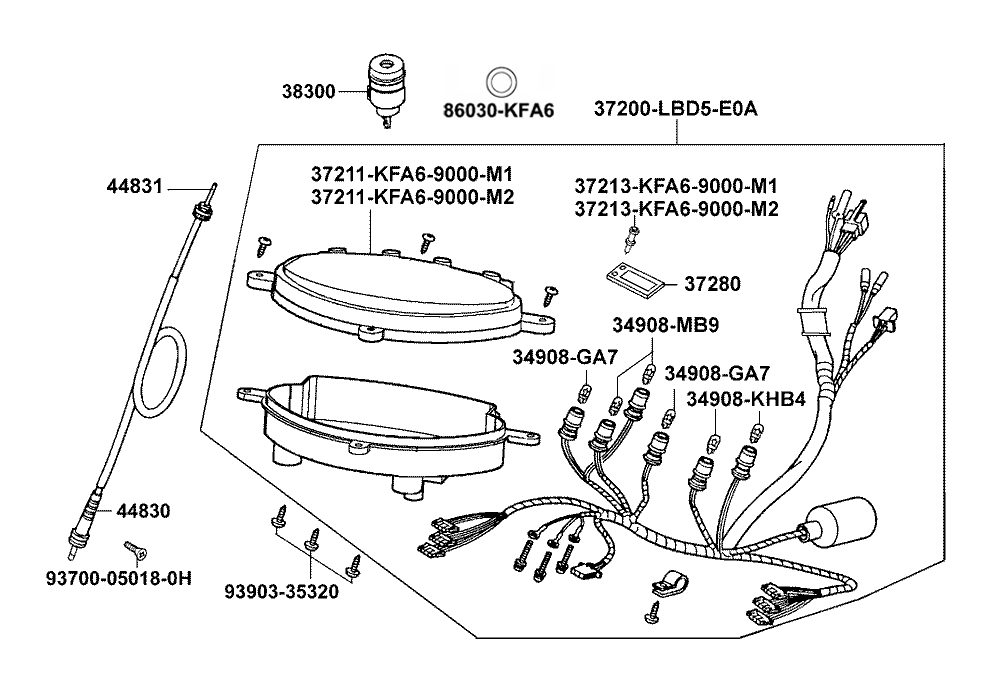 38300
86030-KFA6
37200-LBD5-E0A
44831
37211-KFA6-9000-M1
37211-KFA6-9000-M2
37213-KFA6-9000-M1
37213-KFA6-9000-M2
37280
34908-MB9
34908-GA7
34908-GA7
34908-KHB4
44830
93700-05018-0H
93903-35320