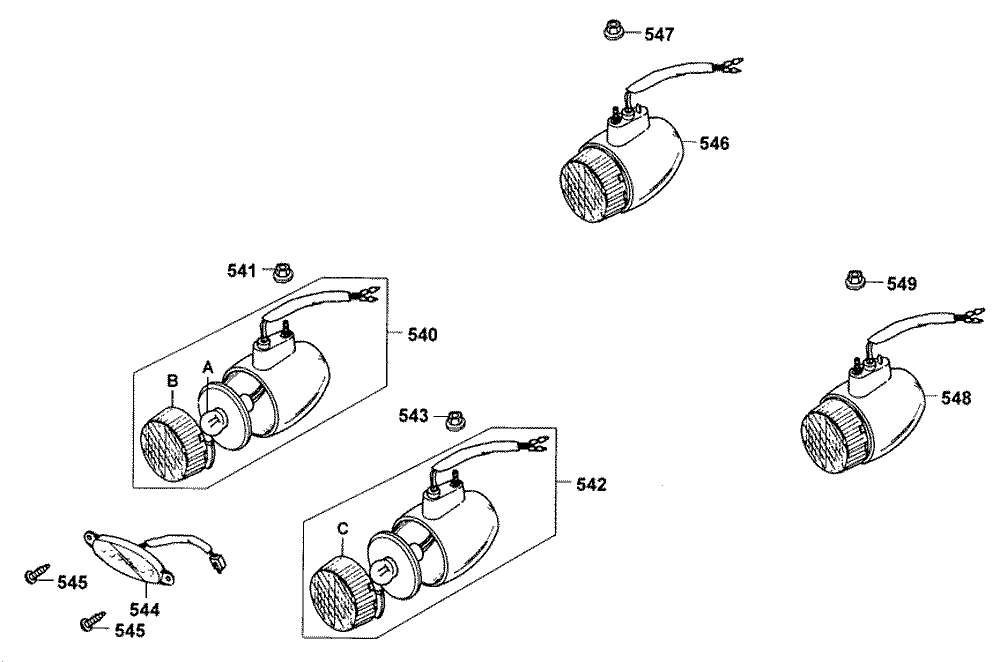 547
546
541
540
B
A
549
548
543
542
C
545
544
545