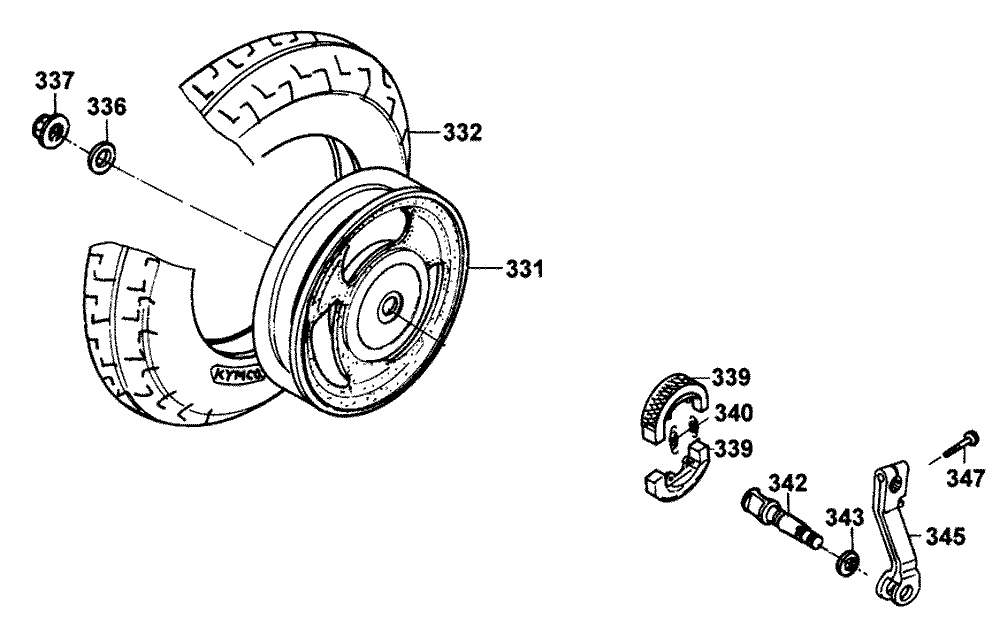 337
336
332
331
KYMCO
339
340
339
342
343
345
347