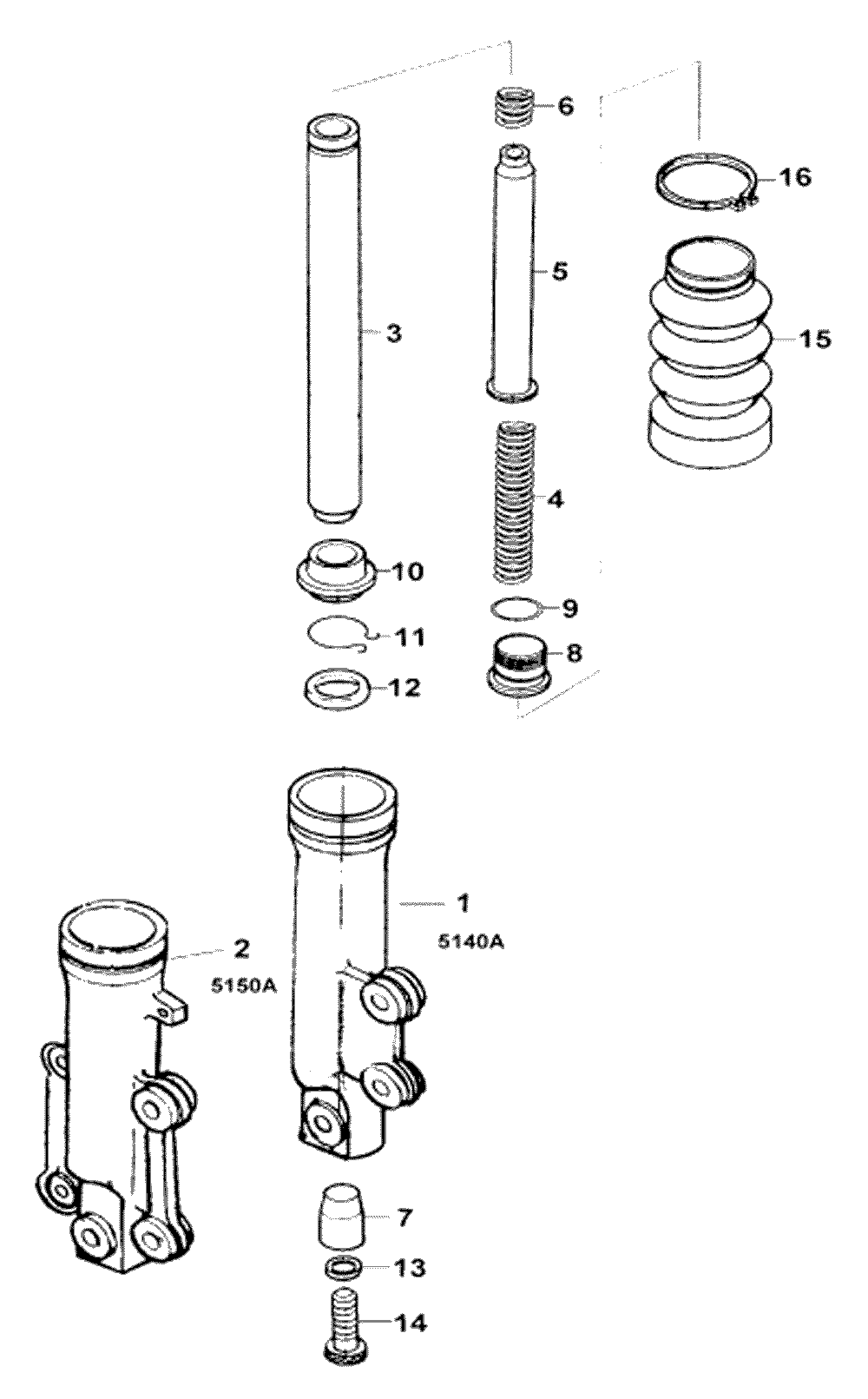 6
16
5
3
15
4
10
9
11
8
12
1
5140A
2
5150A
7
13
14