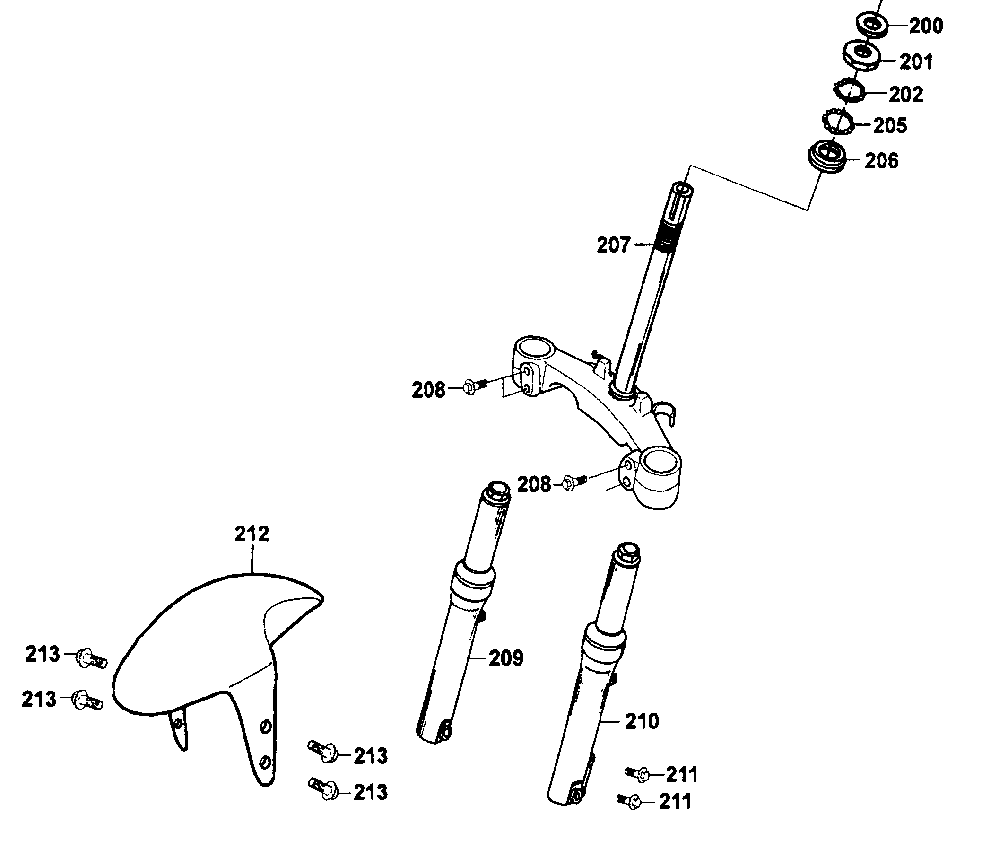 200
201
202
205
206
207
208
208
212
213
213
209
210
213
213
211
211