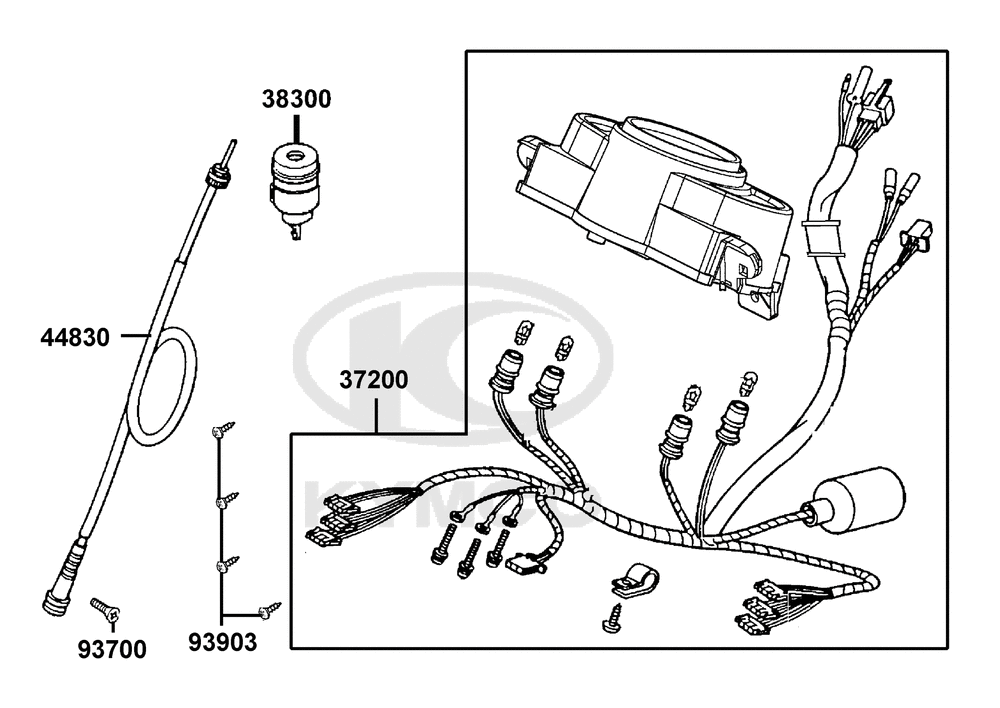 38300

44830

37200

93700

93903

KYMCO