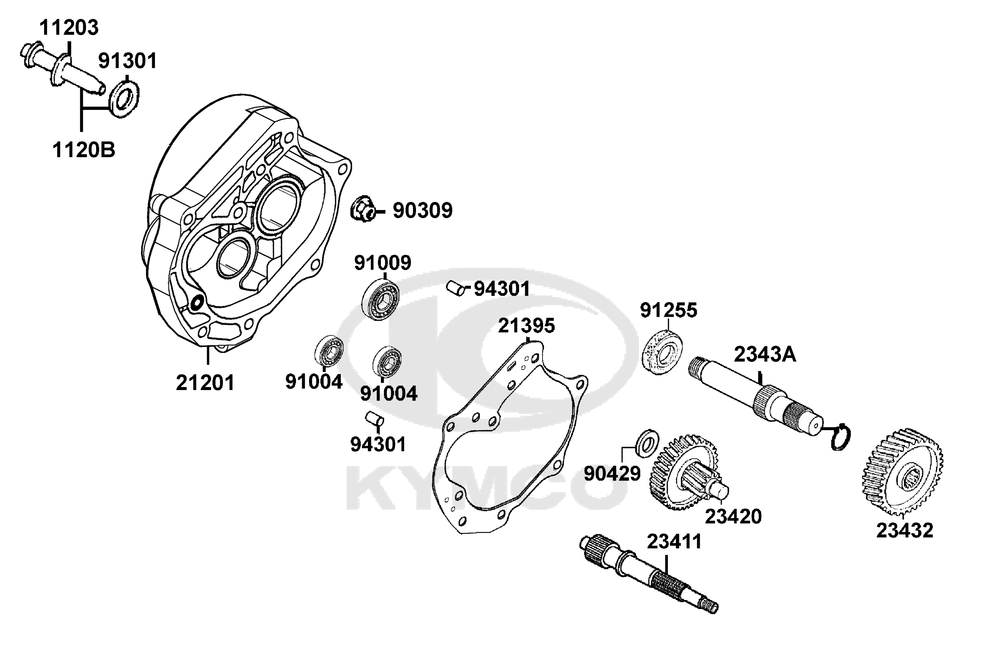 11203
91301
1120B
90309
91009
94301
21395
91255
2343A
21201
91004
91004
94301
90429
23420
23432
23411
KYMCO