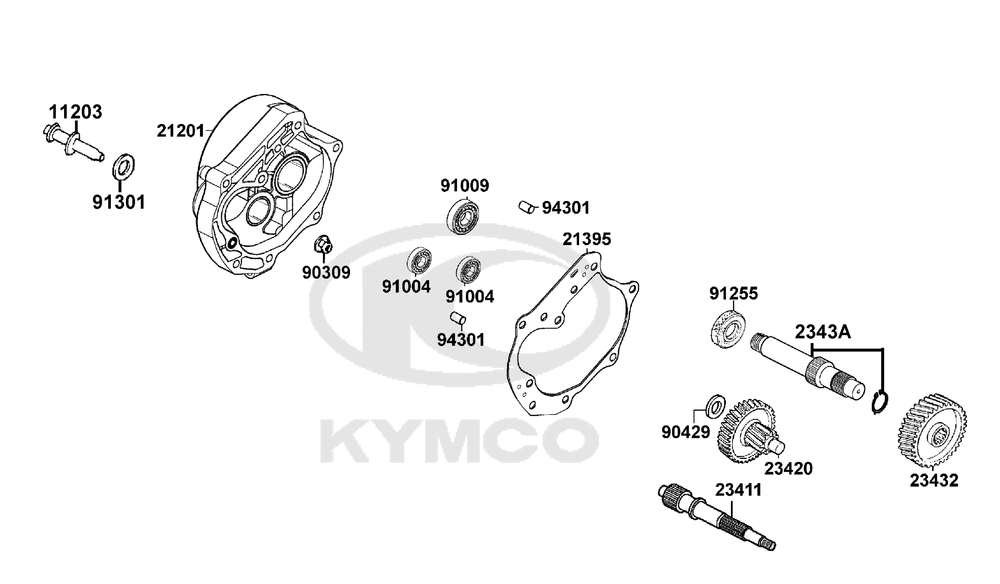 11203
21201
91301
90309
91009
94301
91004
91004
94301
21395
91255
2343A
90429
23420
23432
23411
KYMCO