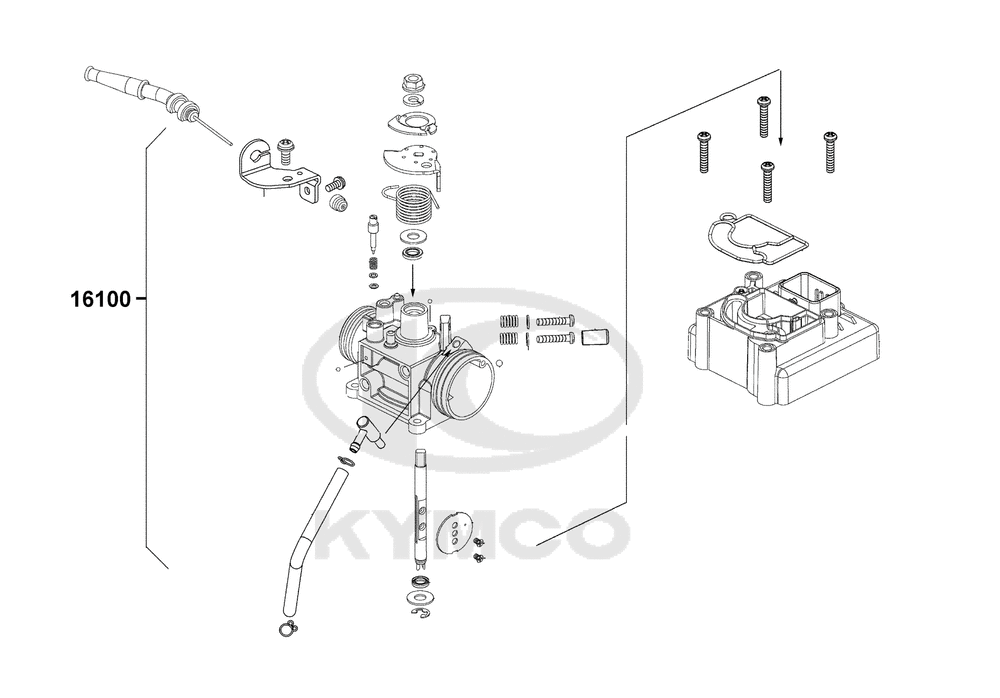 16100

KYMCO