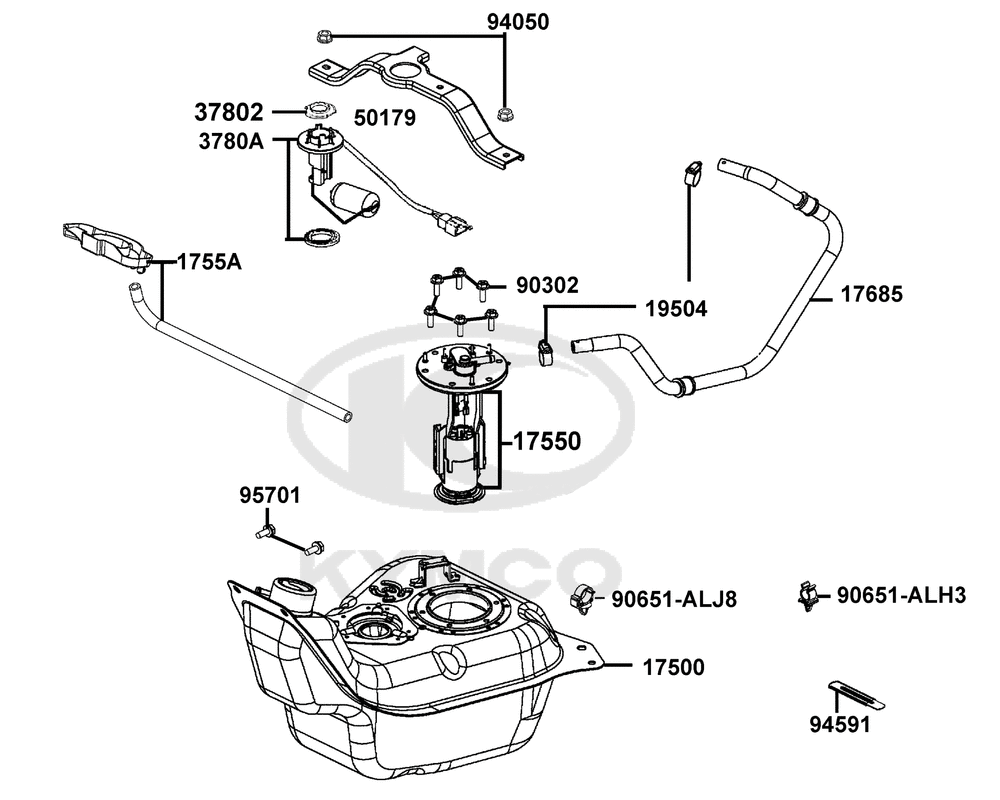 94050
37802
50179
3780A
1755A
90302
19504
17685
17550
95701
KYMCO
90651-ALJ8
90651-ALH3
17500
94591