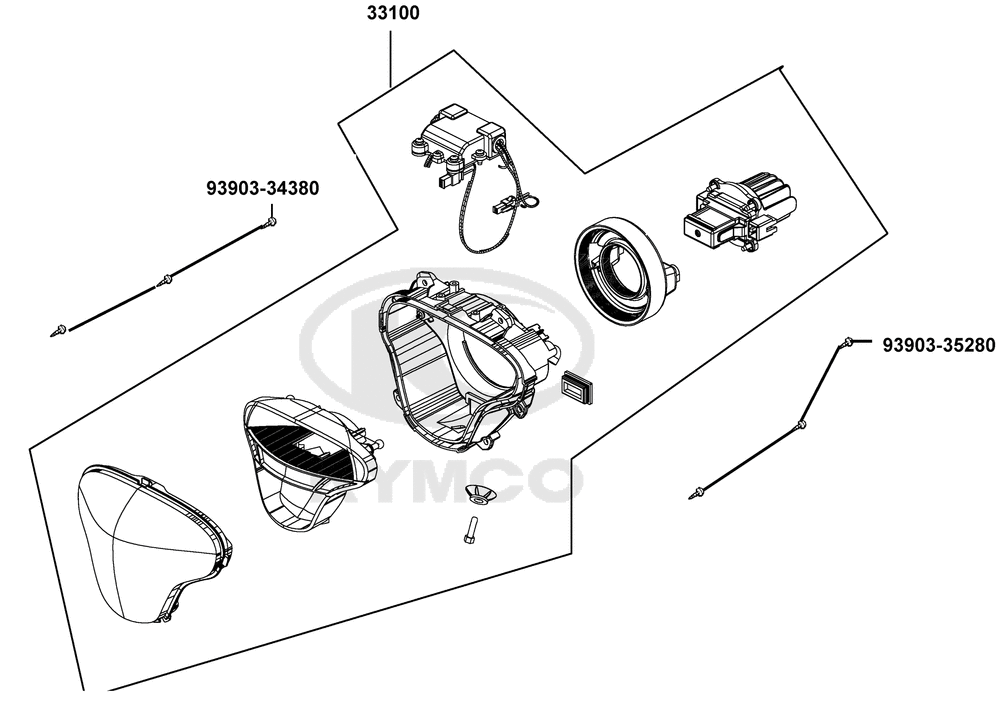 33100

93903-34380

93903-35280

KYMCO