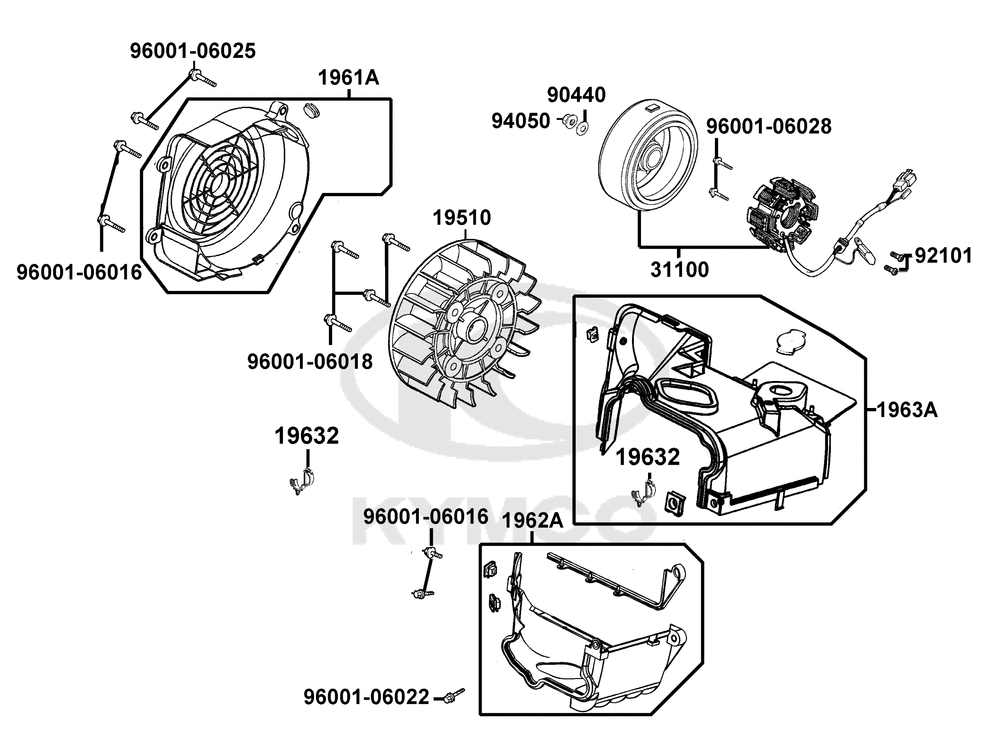 96001-06025
1961A
90440
94050
96001-06028
96001-06016
19510
31100
92101
96001-06018
1963A
19632
19632
KYMCO
96001-06016
1962A
96001-06022