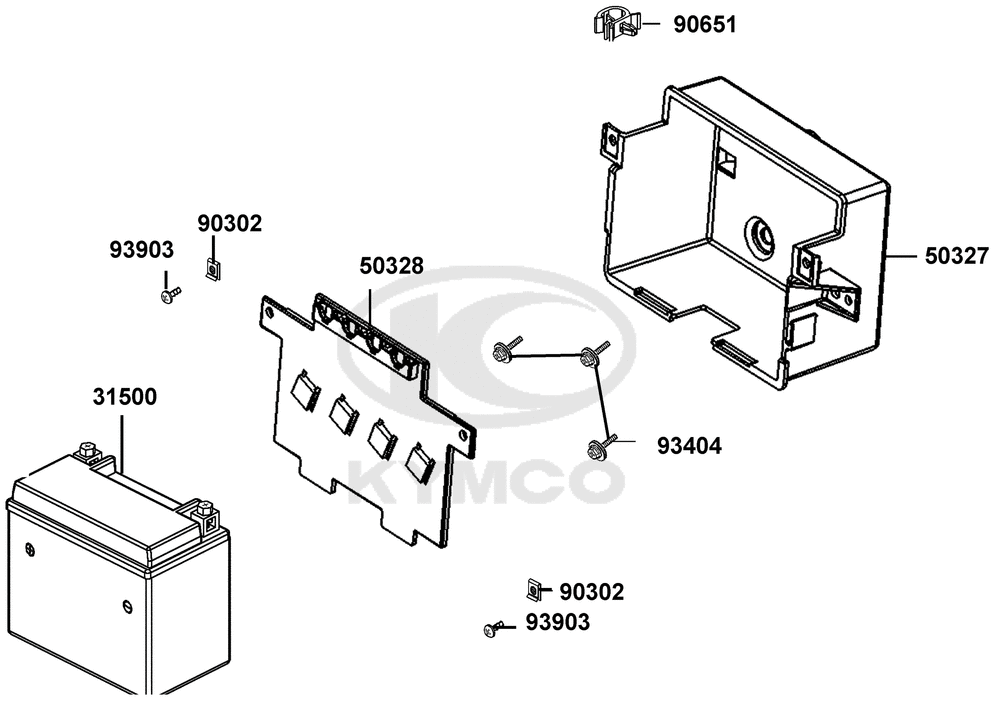 90651

90302

93903

50328

50327

31500

93404

KYMCO

90302

93903