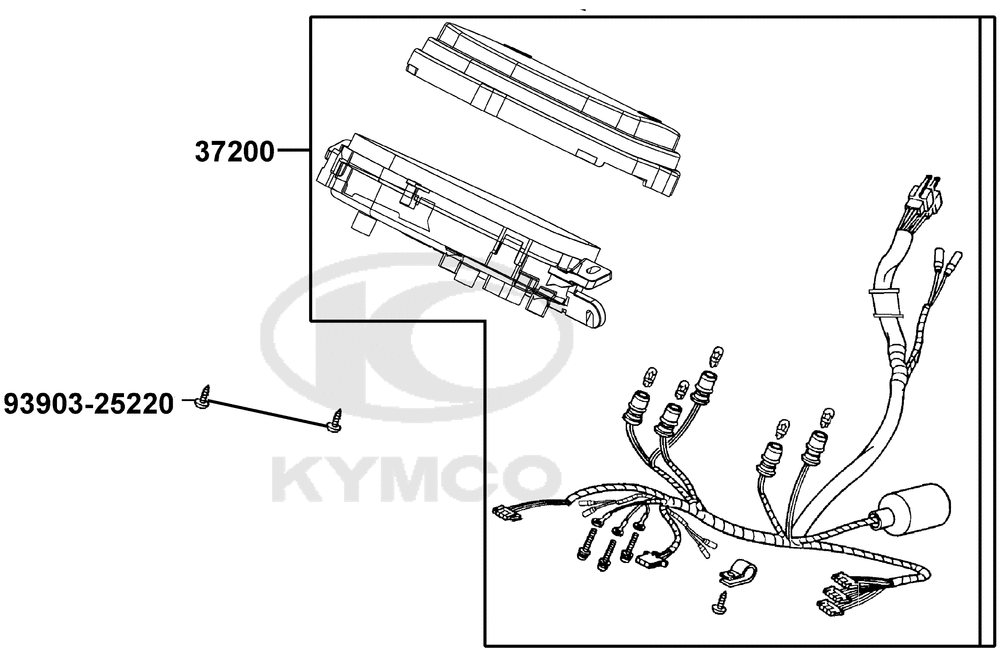 37200

93903-25220

KYMCO