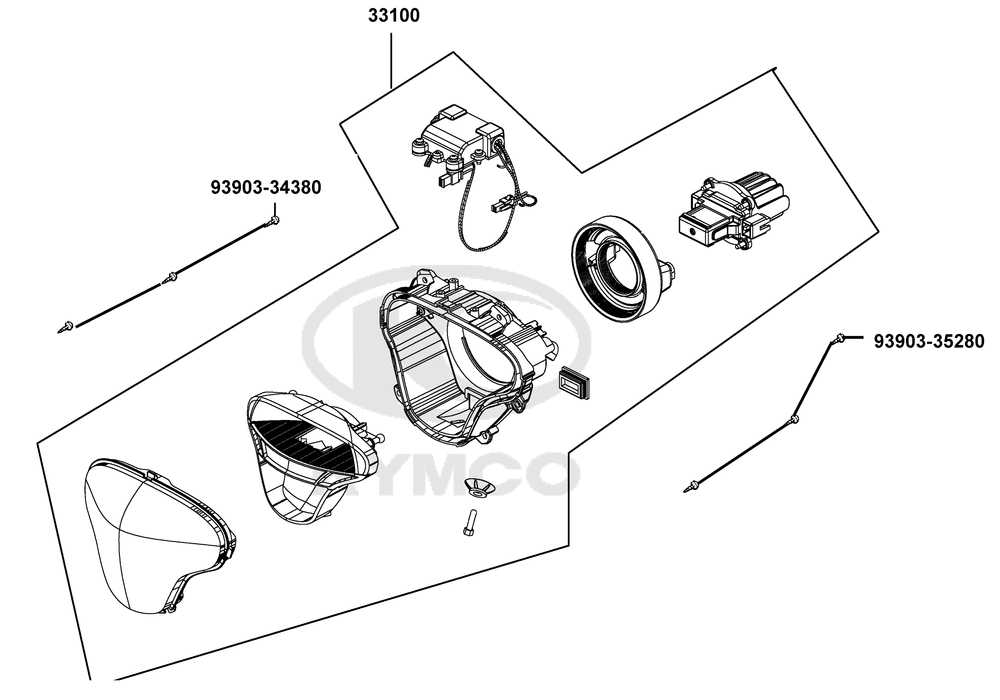 33100

93903-34380

93903-35280

KYMCO