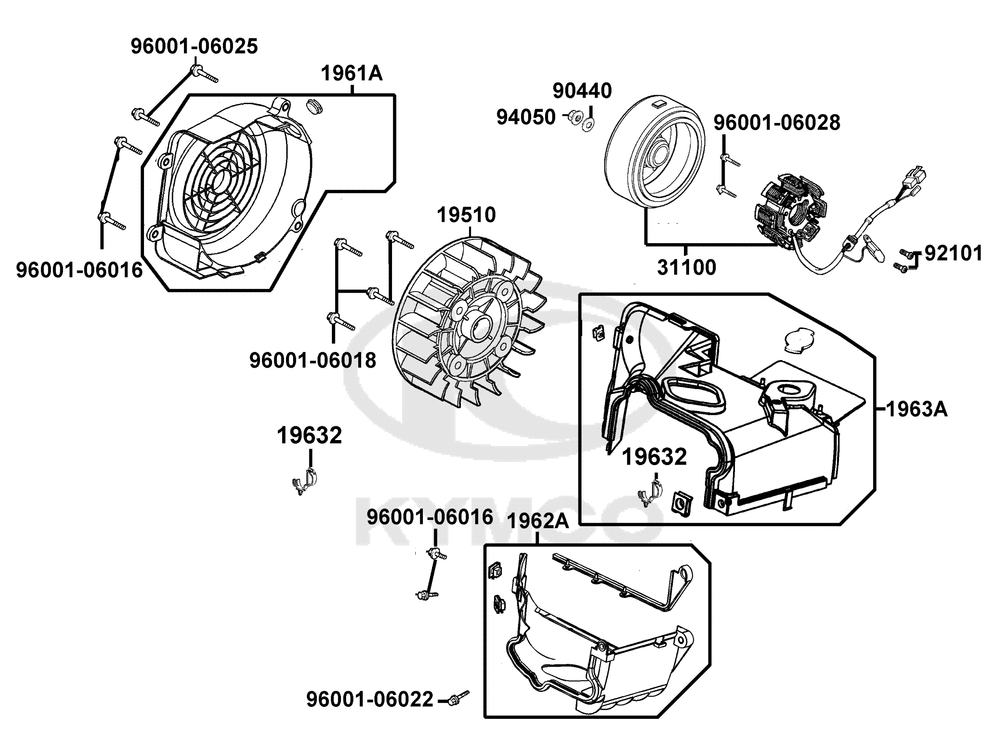 96001-06025
1961A
90440
94050
96001-06028
96001-06016
19510
31100
92101
96001-06018
1963A
19632
19632
KYMCO
96001-06016
1962A
96001-06022