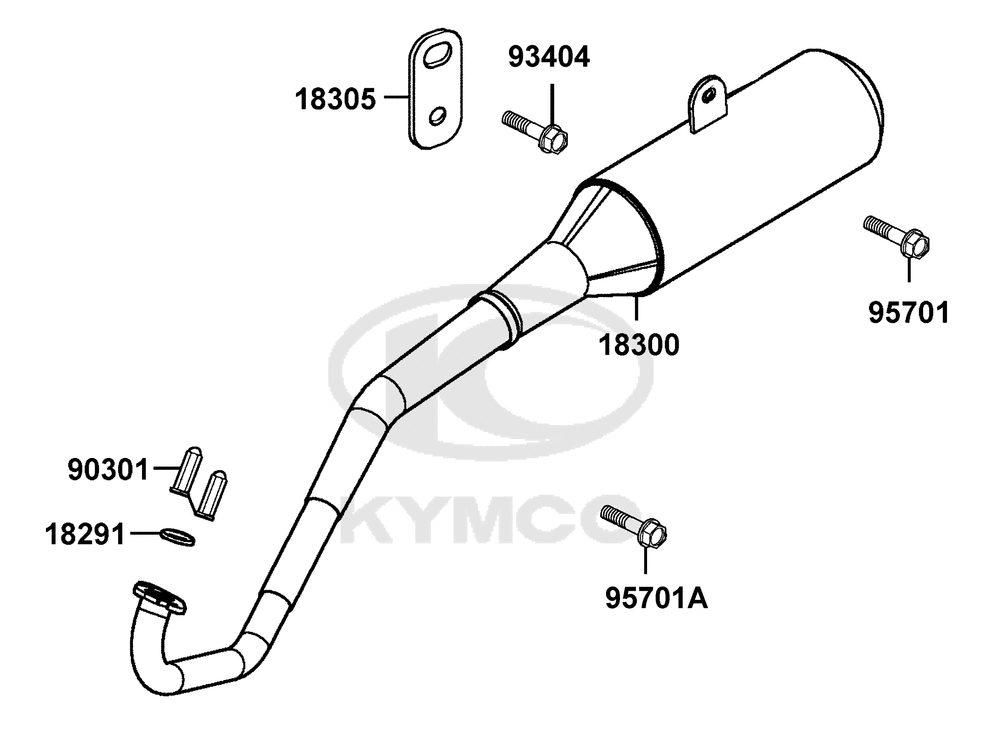 18305
93404
95701
18300
90301
18291
KYMCO
95701A