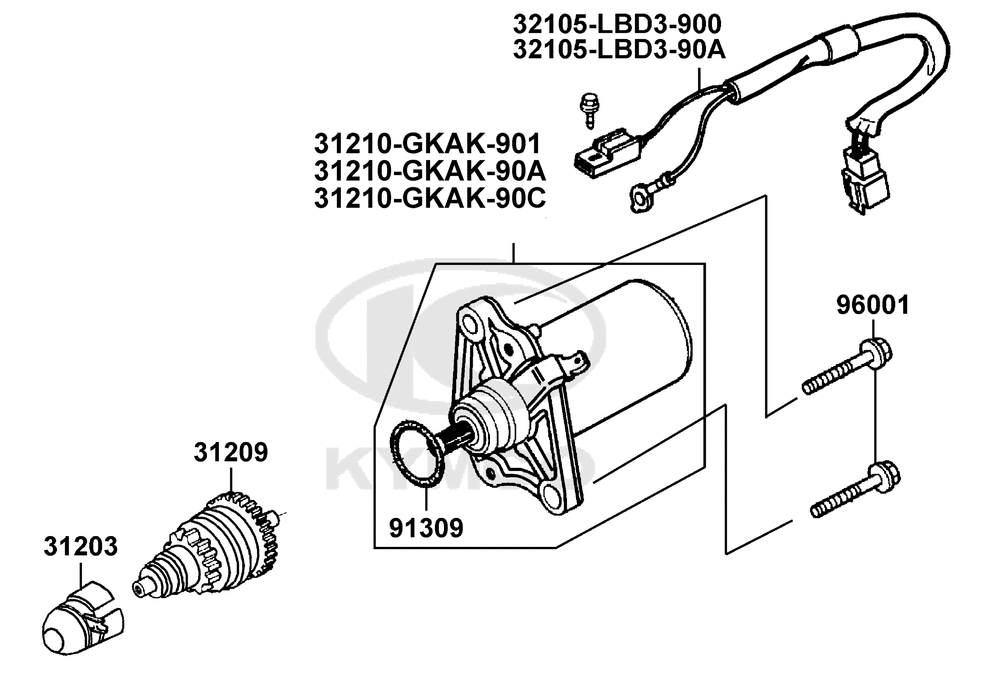 32105-LBD3-900
32105-LBD3-90A

31210-GKAK-901
31210-GKAK-90A
31210-GKAK-90C

96001

31209

31203

91309

KYMCO