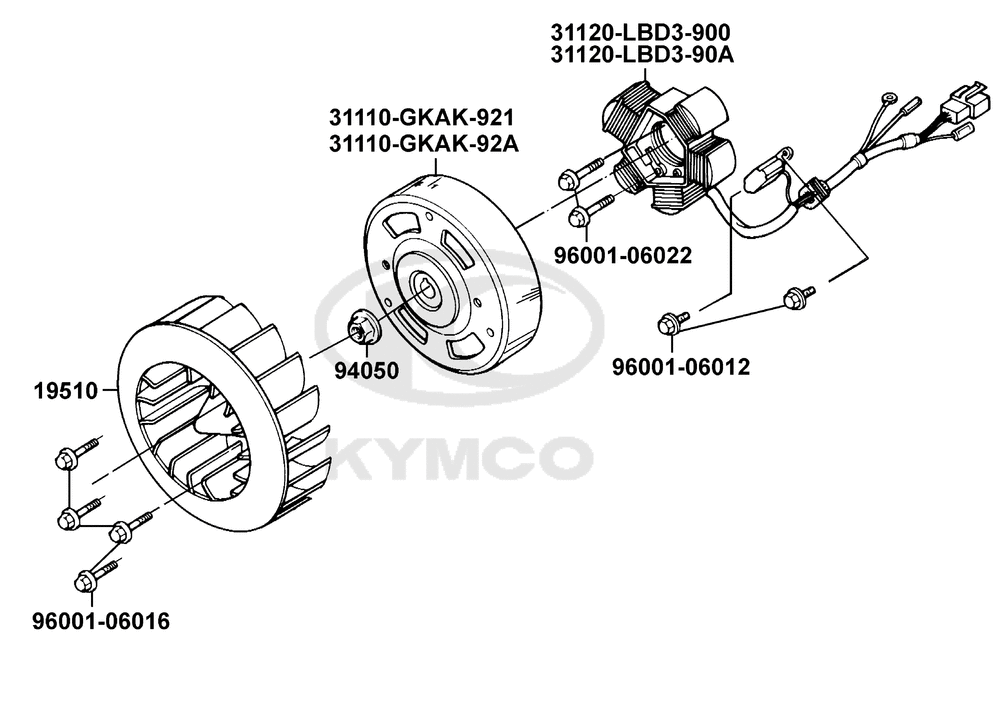 31120-LBD3-900
31120-LBD3-90A

31110-GKAK-921
31110-GKAK-92A

96001-06022

96001-06012

94050

19510

KYMCO

96001-06016