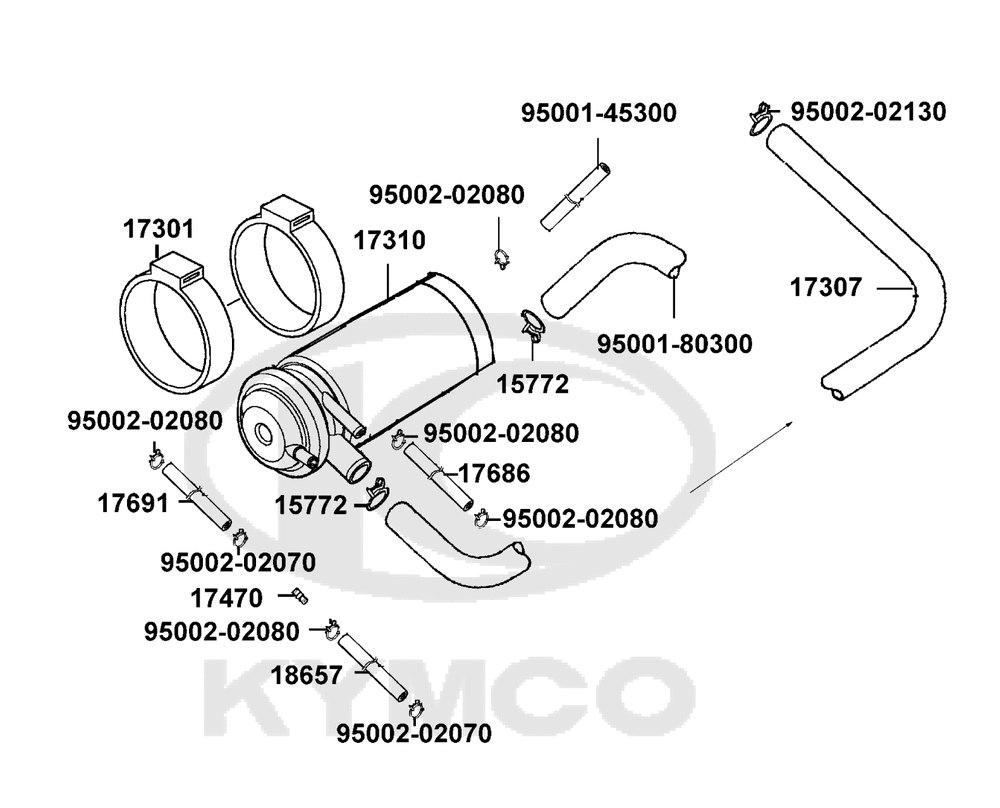 95001-45300
95002-02130
95002-02080
17301
17310
17307
95001-80300
15772
95002-02080
95002-02080
17686
17691
15772
95002-02080
95002-02070
17470
95002-02080
18657
95002-02070
KYMCO