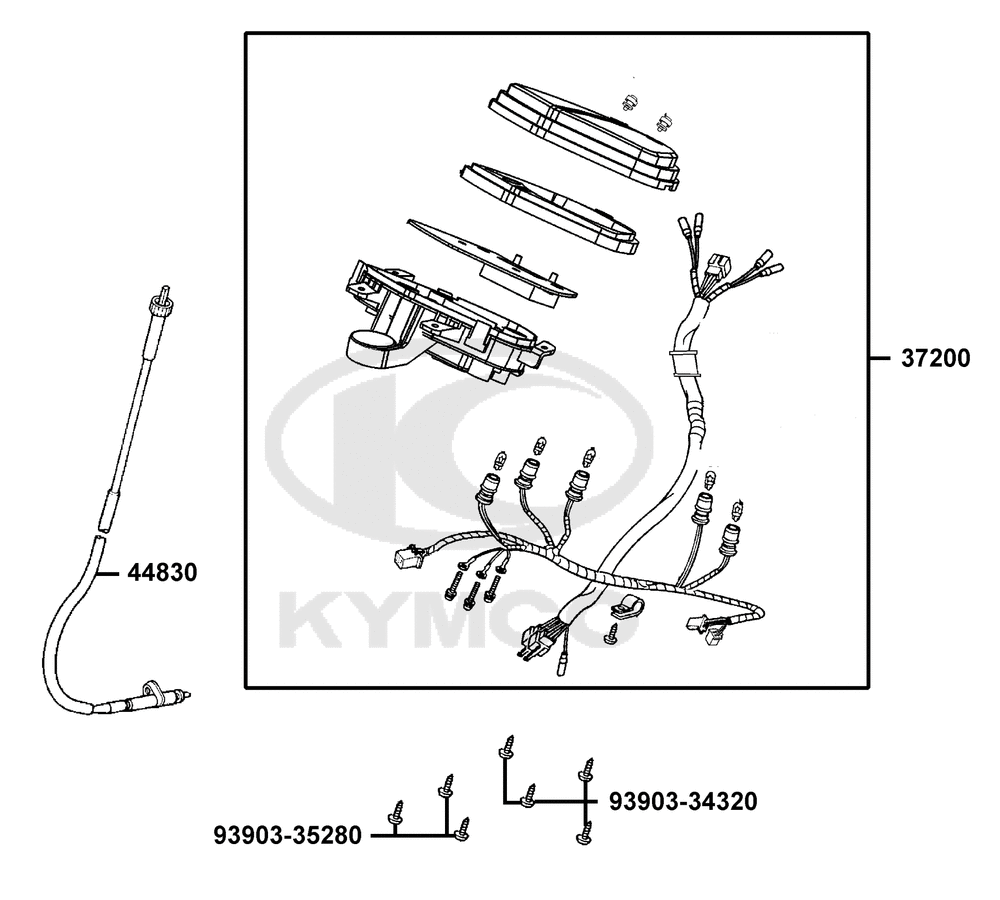 37200

44830

KYMCO

93903-34320

93903-35280