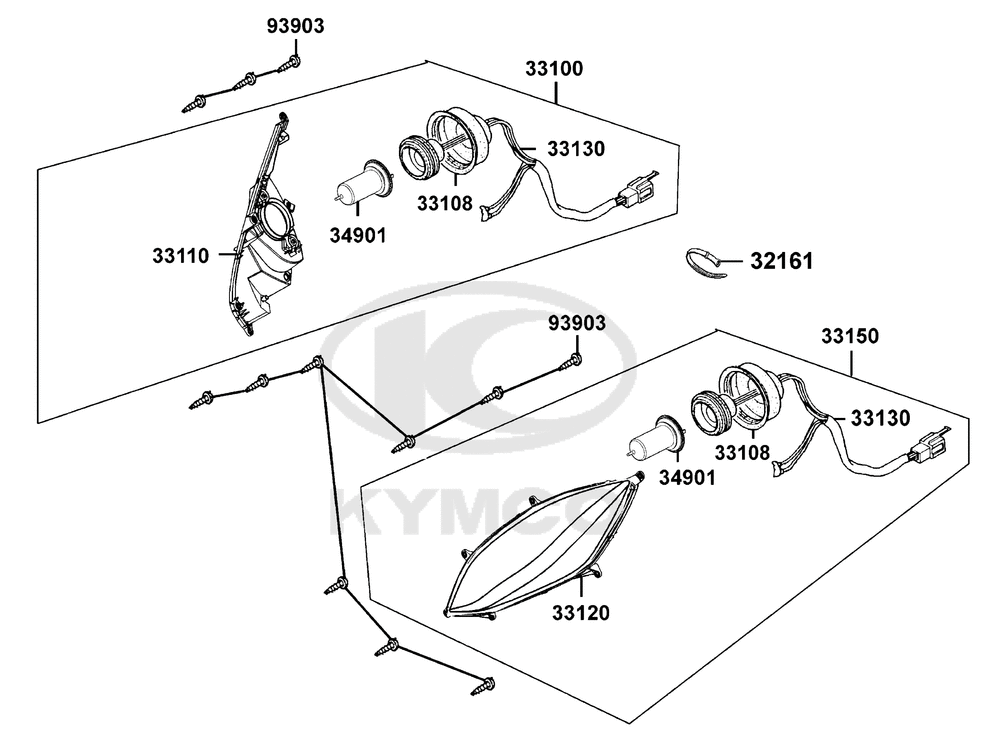 93903
33100
33130
33108
34901
33110
32161
93903
33150
33130
33108
34901
33120
KYMCO