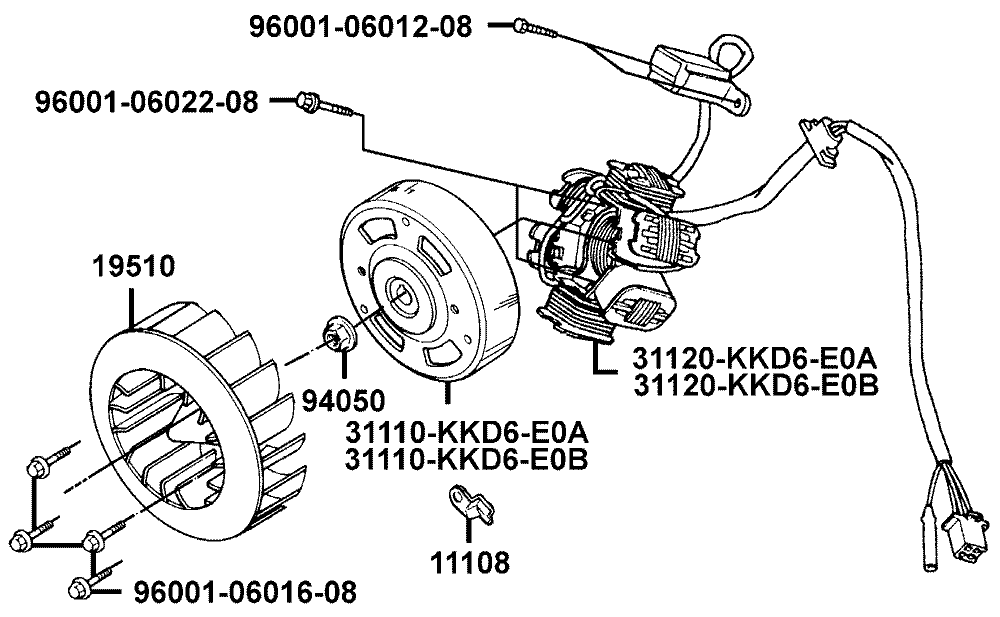 96001-06012-08
96001-06022-08
19510
94050
31110-KKD6-E0A
31110-KKD6-E0B
31120-KKD6-E0A
31120-KKD6-E0B
11108
96001-06016-08