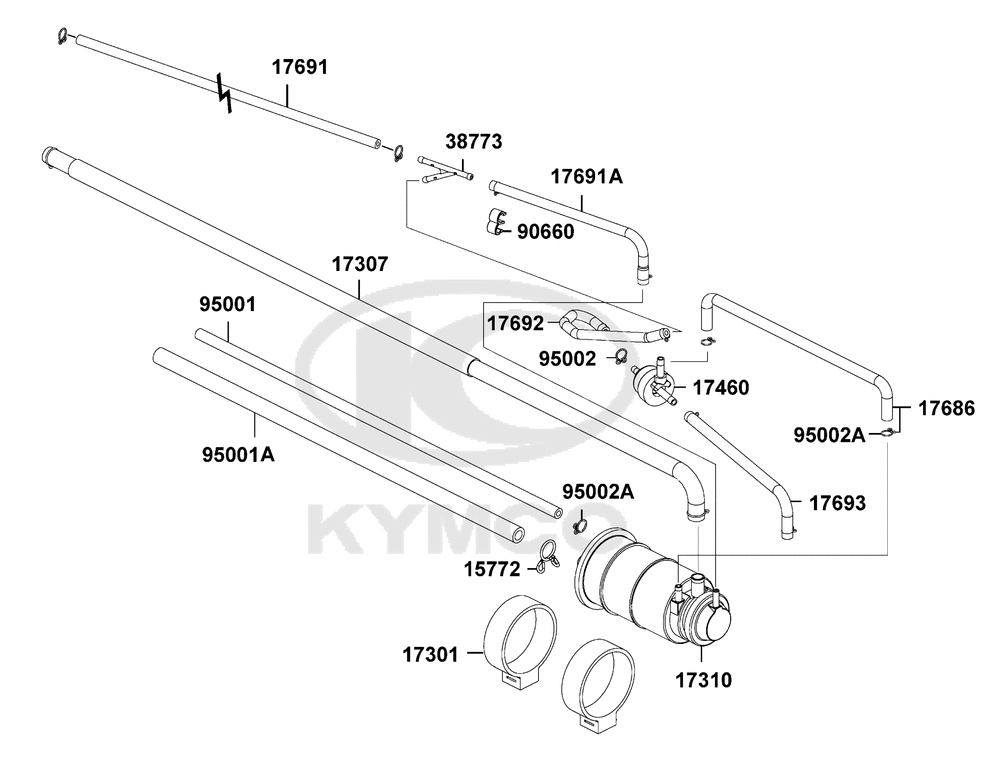 17691
38773
17691A
90660
17307
95001
17692
95002
17460
17686
95002A
95001A
95002A
17693
15772
17301
17310
KYMCO