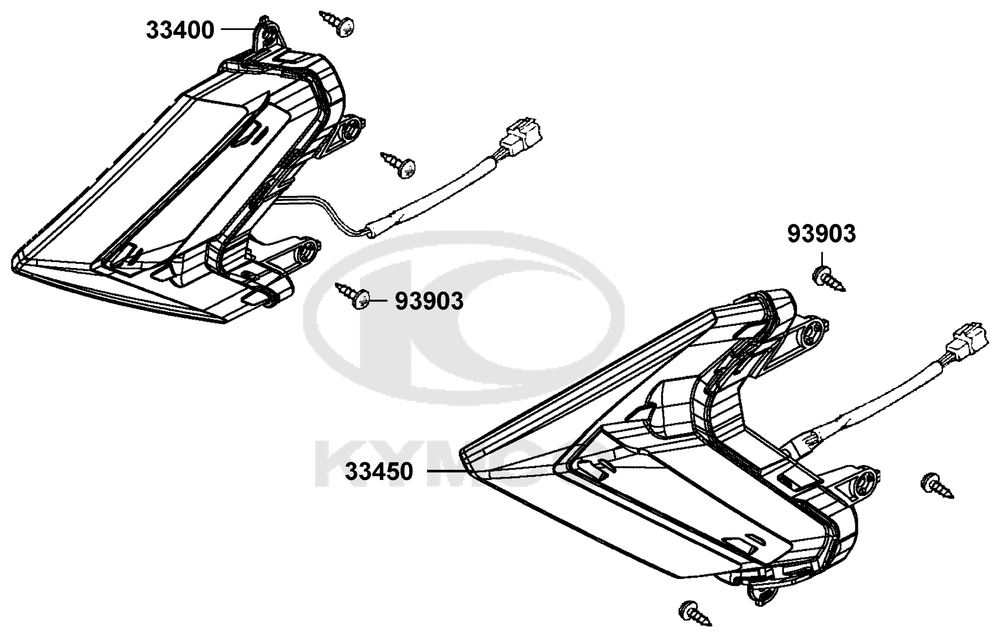 33400
93903
93903
33450
KYMCO