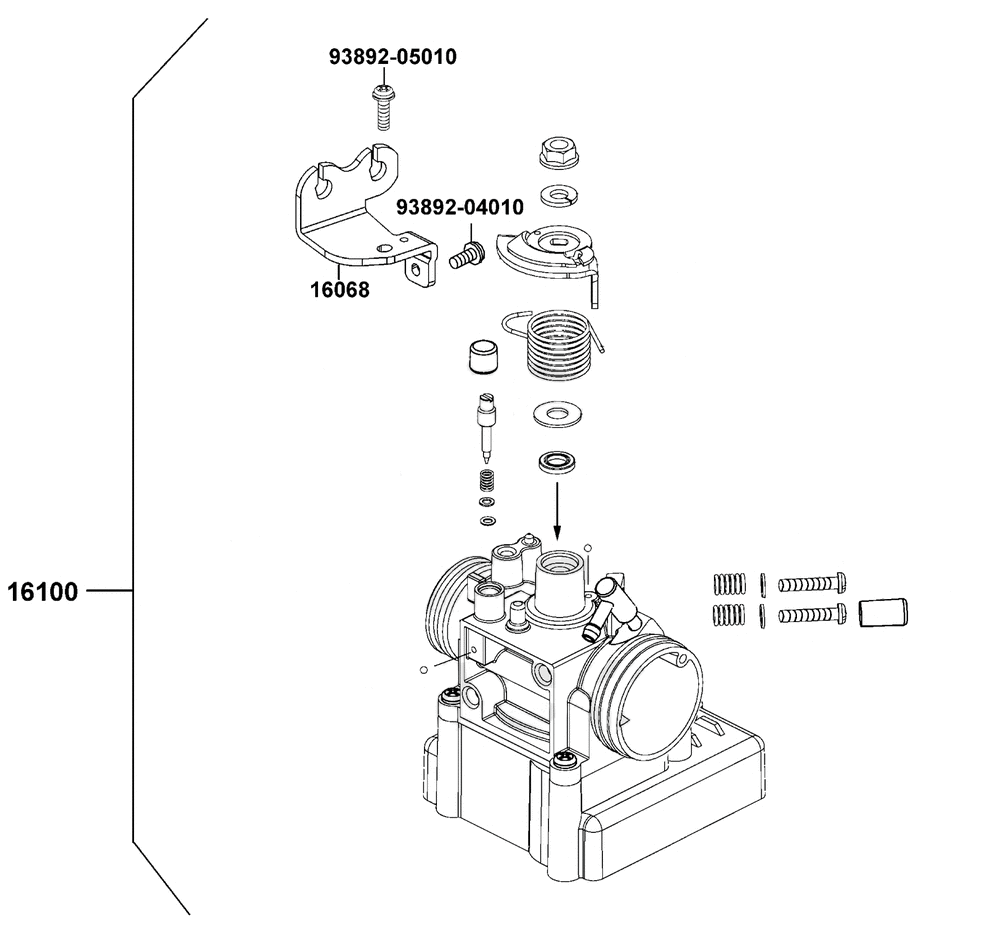 93892-05010

93892-04010

16068

16100