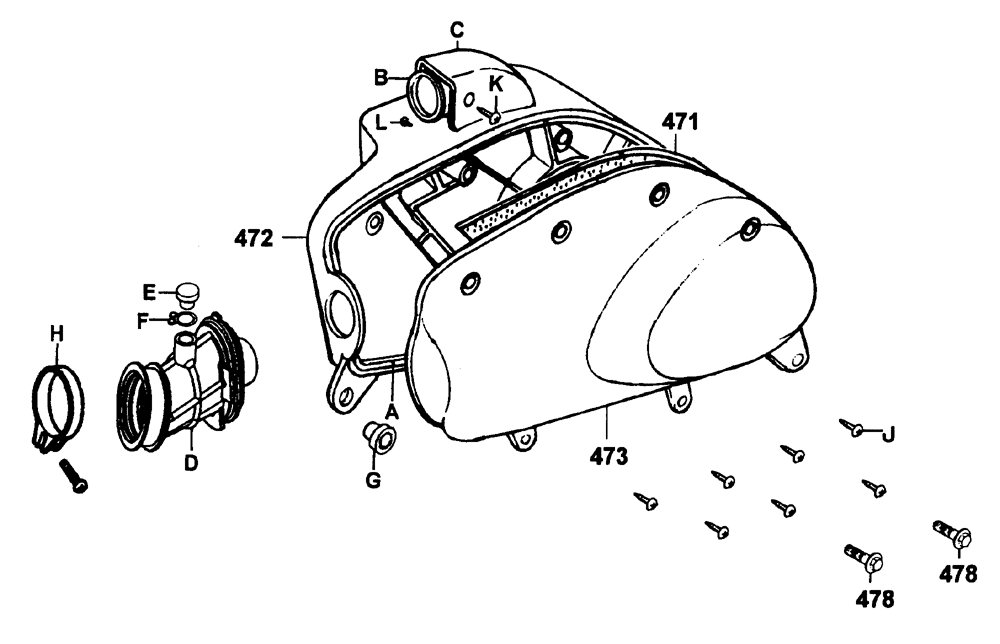 C
B
K
L
471
472
E
F
H
D
A
G
473
J
478
478