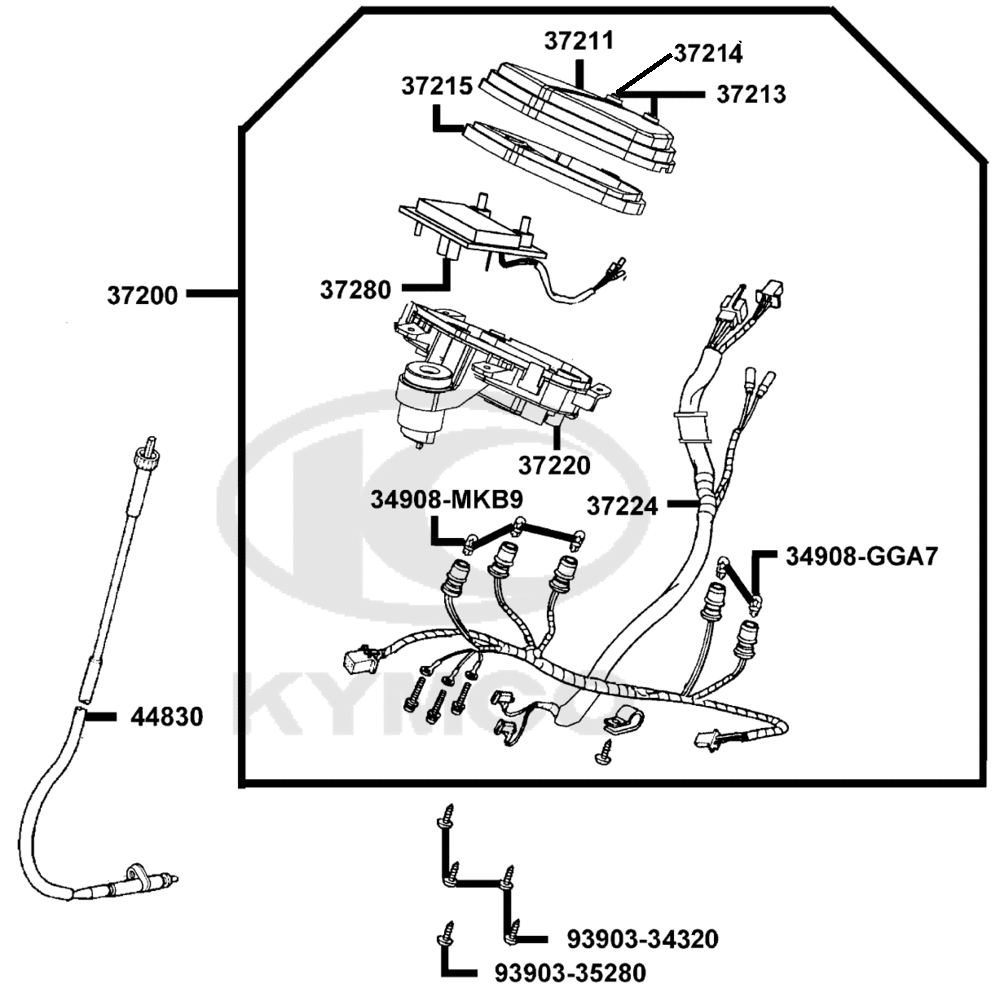 37211
37214
37215
37213
37280
37200
37220
34908-MKB9
37224
34908-GGA7
KYMCO
44830
93903-34320
93903-35280