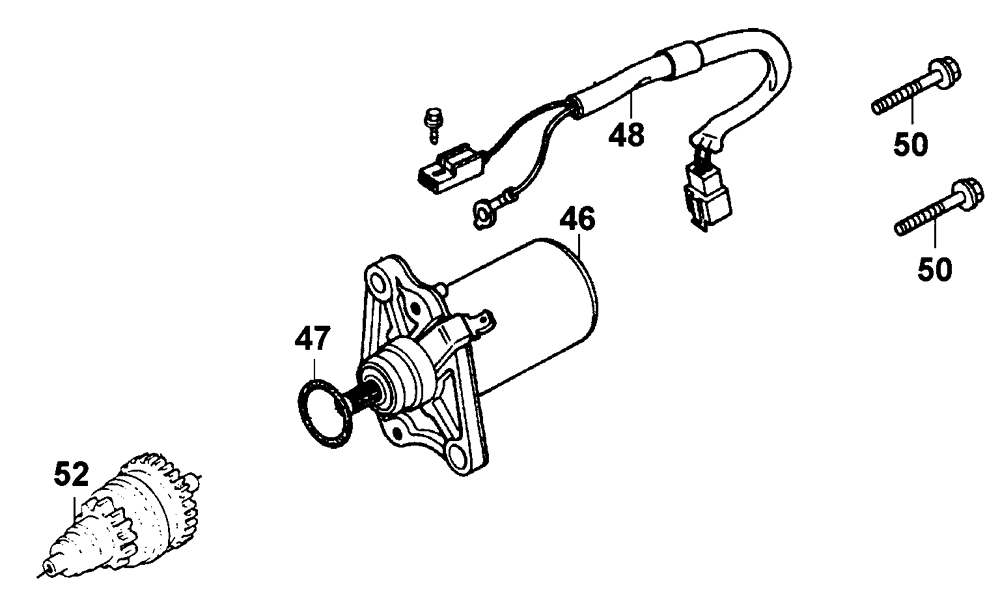 48
50
46
50
47
52