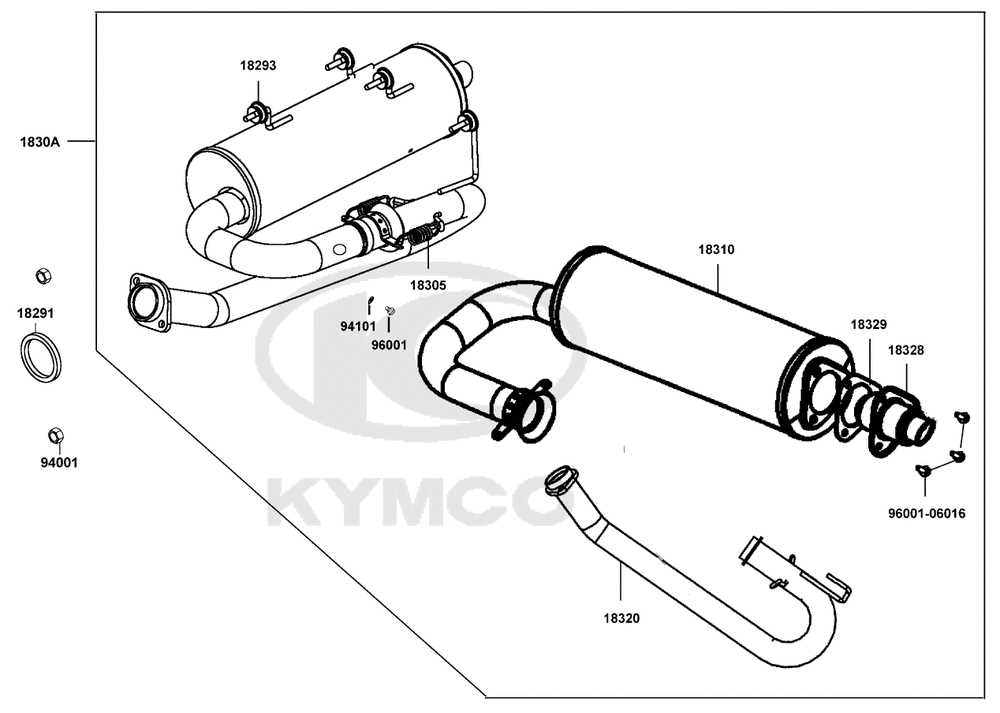 18293

1830A

18305

18310

18291

94101

96001

18329

18328

94001

KYMCO

96001-06016

18320