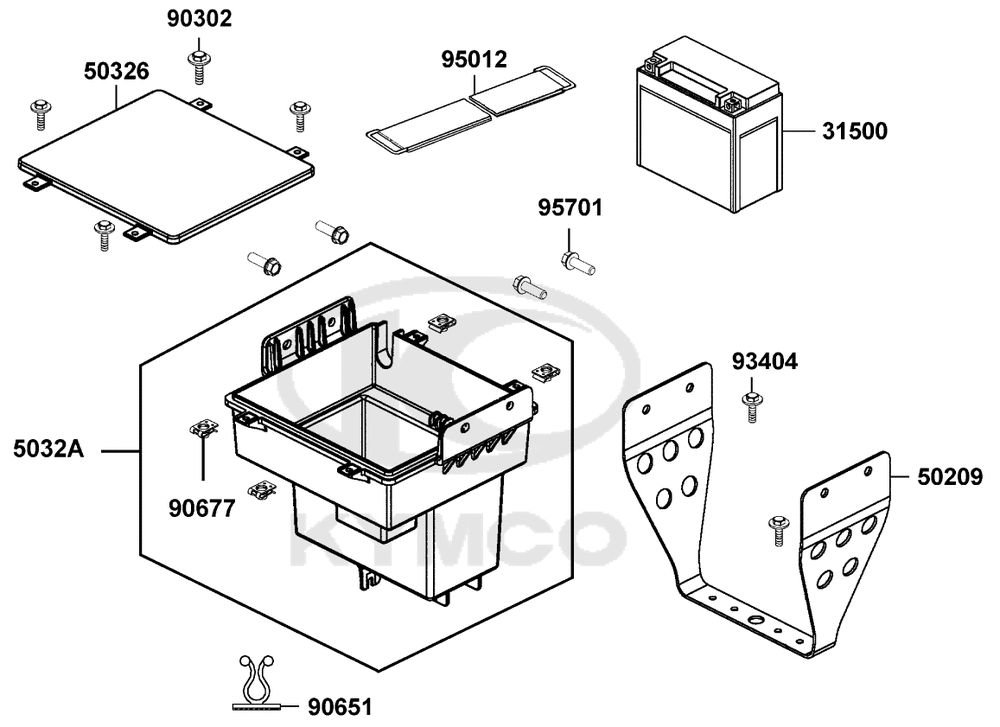 90302
50326
95012
31500
95701
93404
5032A
90677
50209
KYMCO
90651