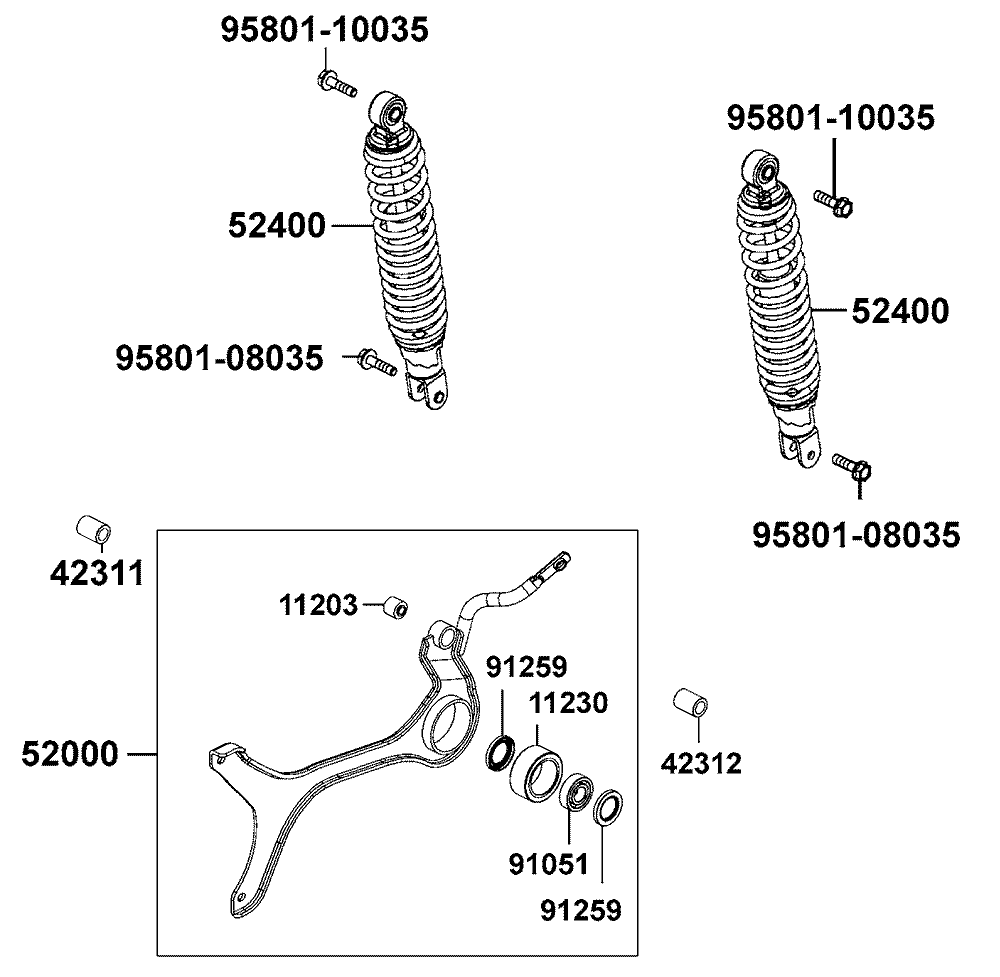 95801-10035
52400
95801-08035
95801-10035
52400
95801-08035
42311
11203
91259
11230
52000
42312
91051
91259