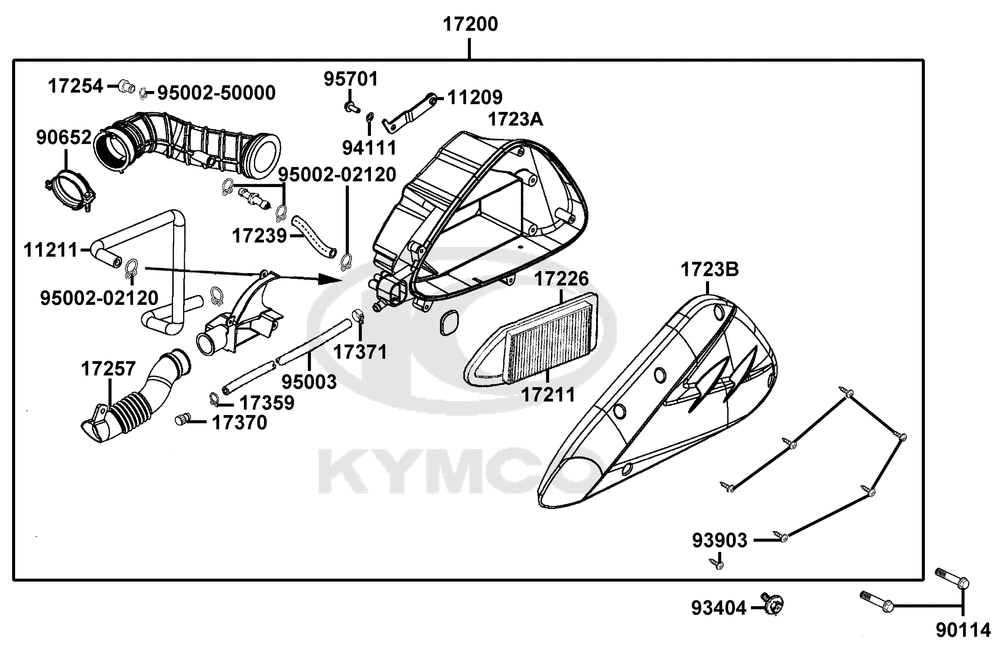 17200

17254
95002-50000
95701
11209
1723A
90652
94111
95002-02120
17239
11211
95002-02120
17226
1723B
17371
17257
95003
17211
17359
17370
KYMCO
93903
93404
90114