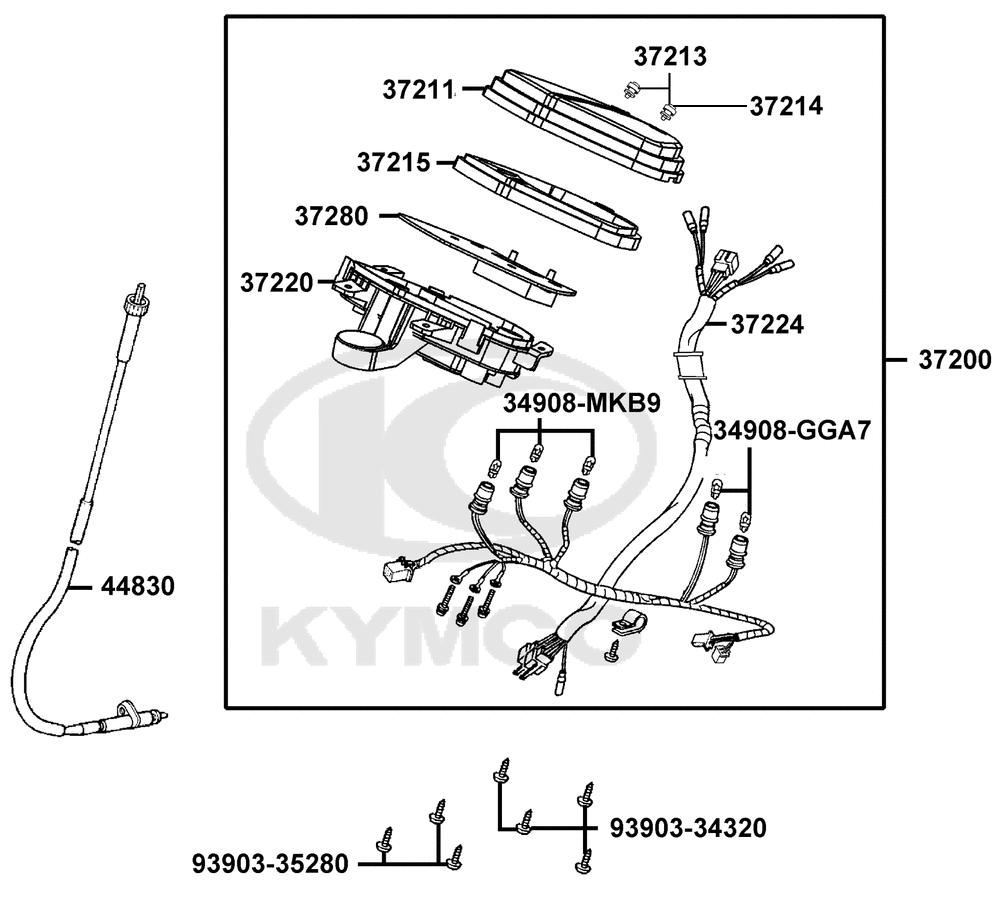 37213
37211
37214
37215
37280
37220
37224
37200
34908-MKB9
34908-GGA7
44830
KYMCO
93903-34320
93903-35280